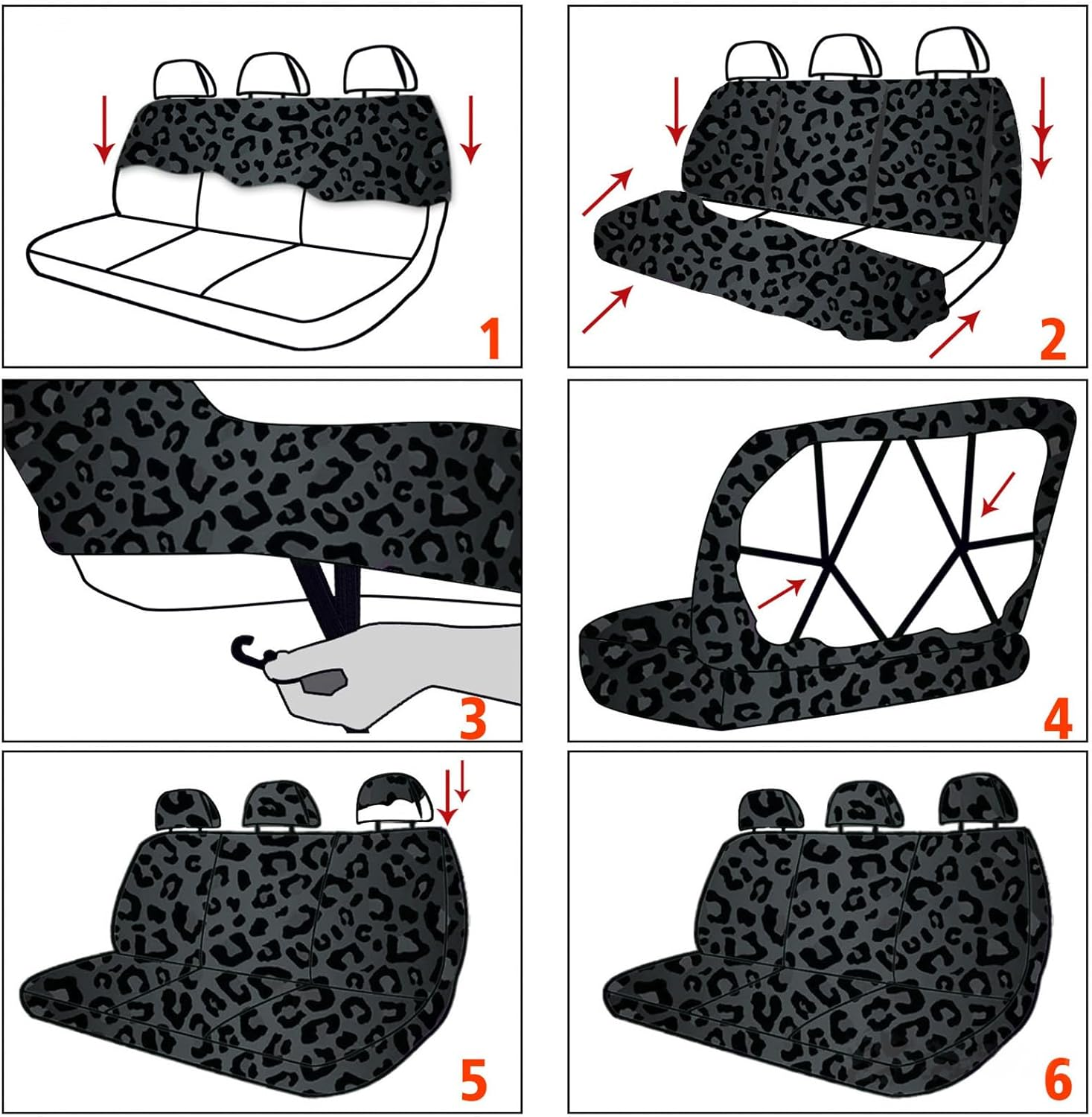 1

2

3

4

5

6