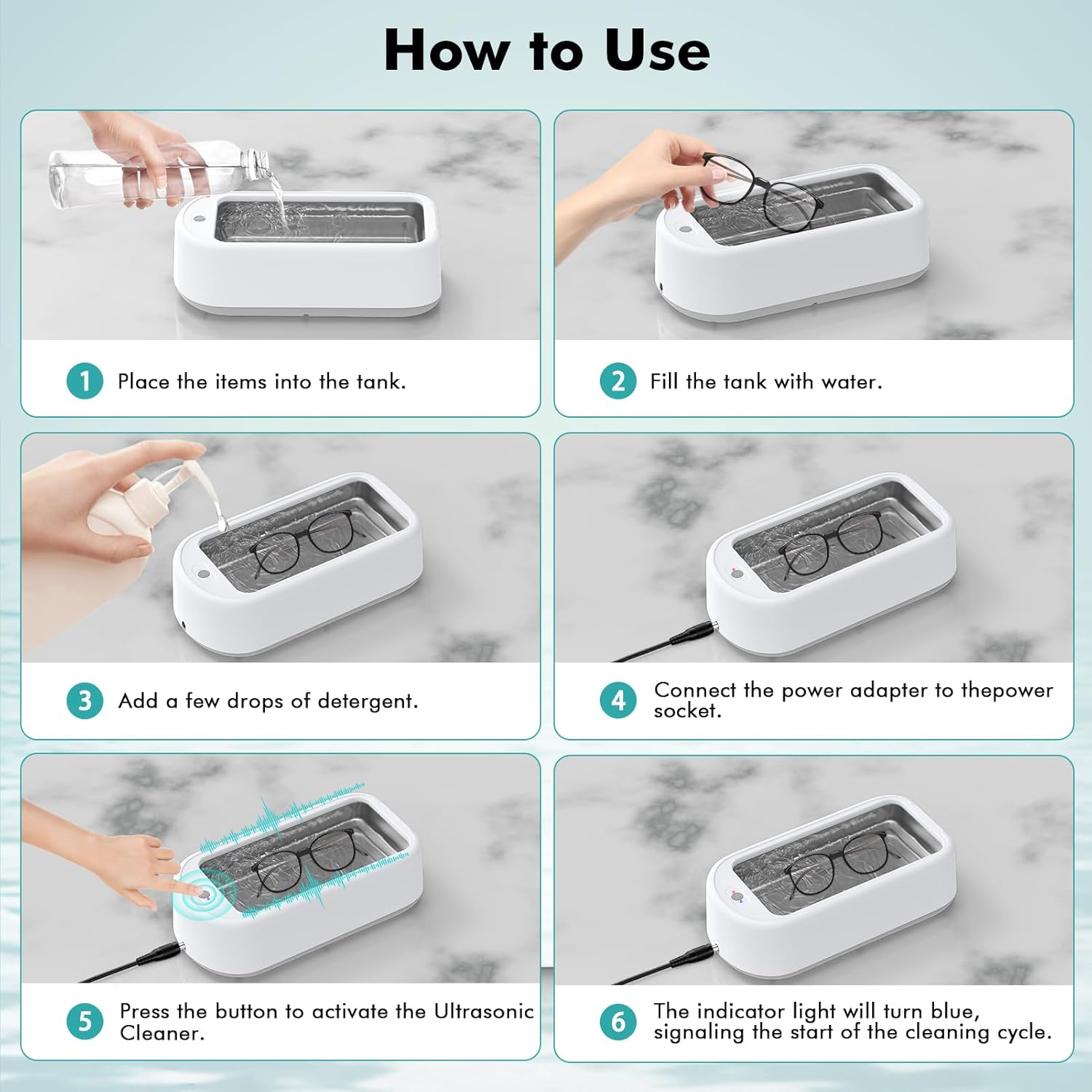 How to Use

1 Place the items into the tank.

2 Fill the tank with water.

3 Add a few drops of detergent.

4 Connect the power adapter to thepower socket.

5 Press the button to activate the Ultrasonic Cleaner.

6 The indicator light will turn blue, signaling the start of the cleaning cycle.