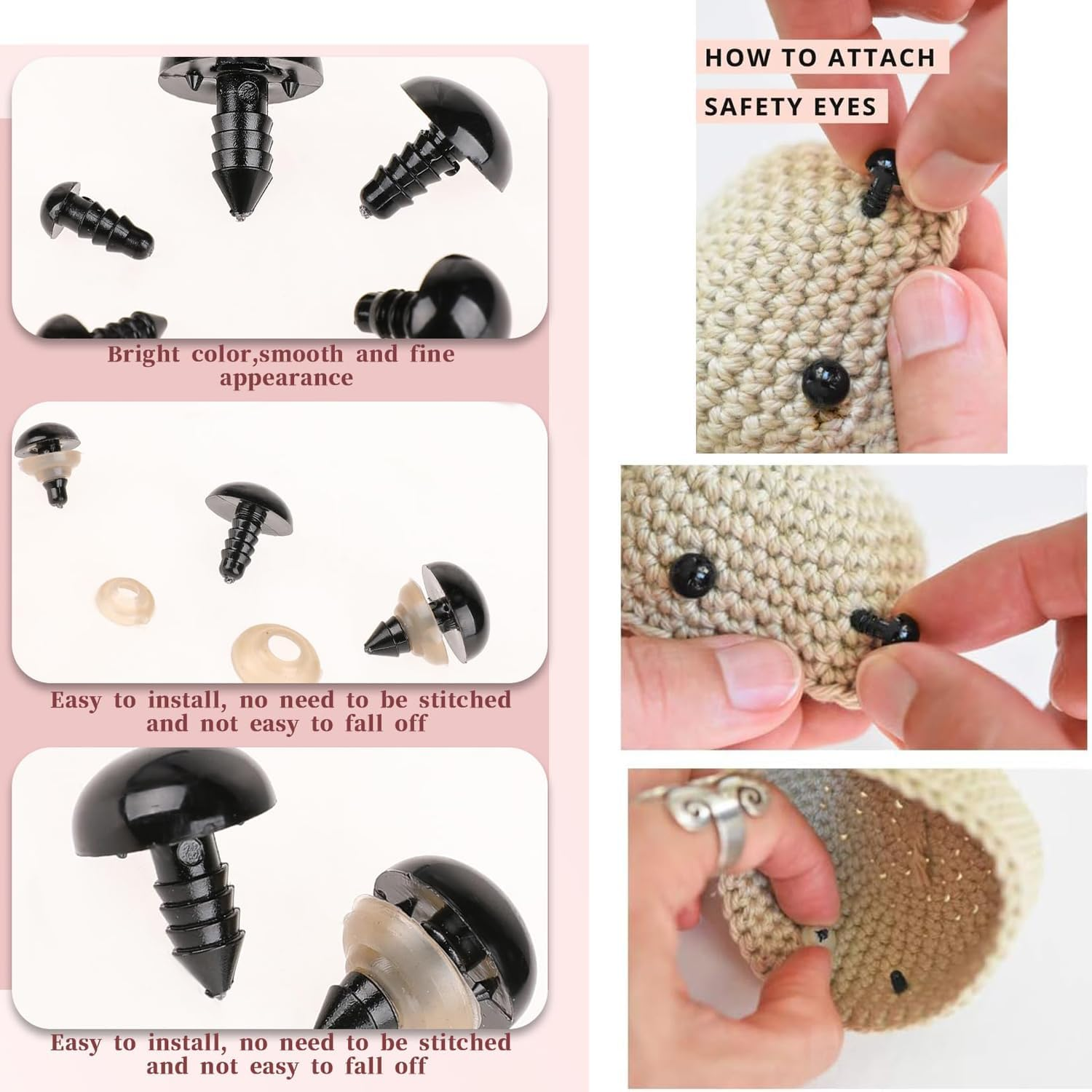 Bright color,smooth and fine appearance

Easy to install, no need to be stitched and not easy to fall off

Easy to install, no need to be stitched and not easy to fall off

HOW TO ATTACH SAFETY EYES