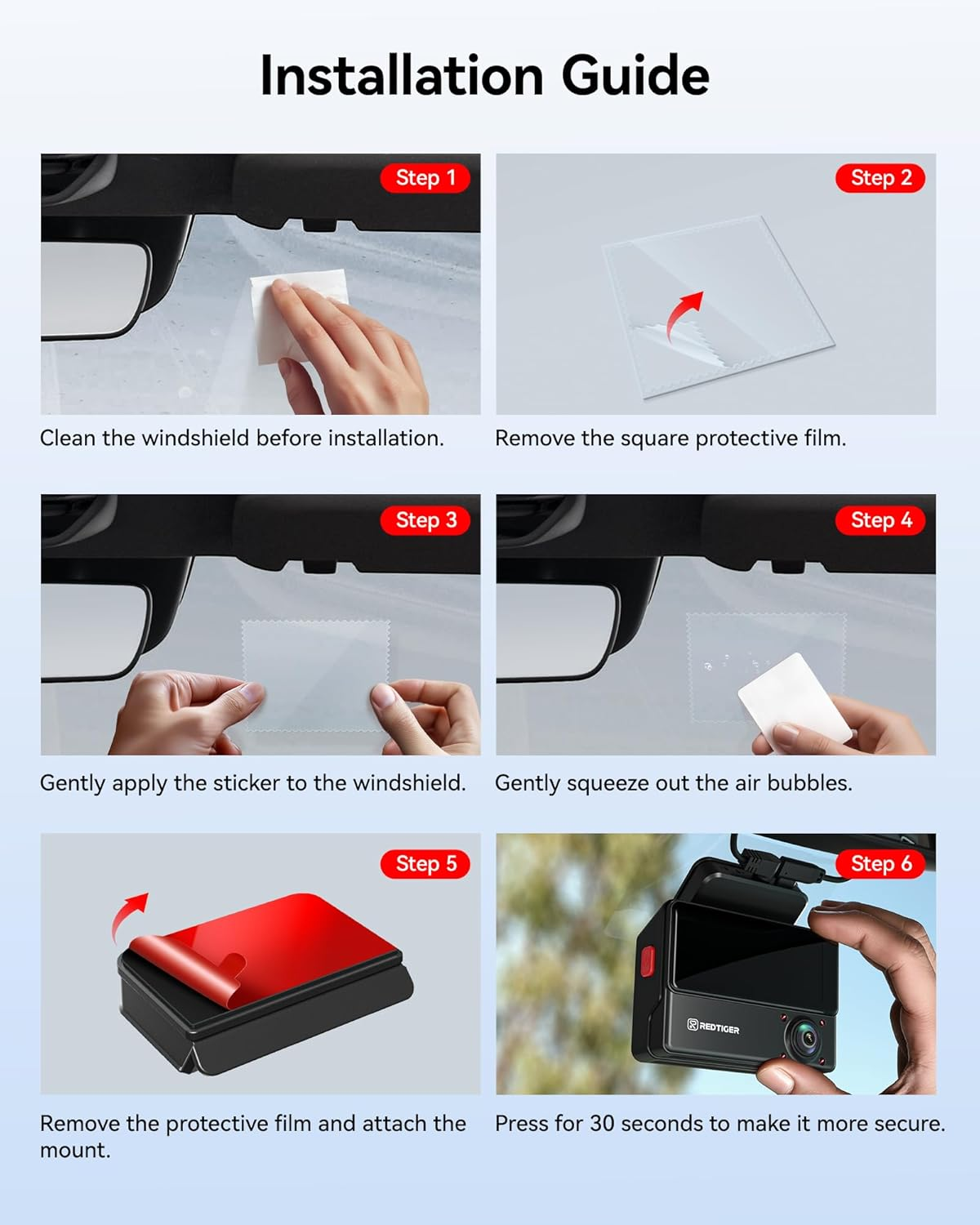 Installation Guide

Step 1

Clean the windshield before installation.

Step 2

Remove the square protective film.

Step 3

Gently apply the sticker to the windshield.

Step 4

Gently squeeze out the air bubbles.

Step 5

Remove the protective film and attach the mount.

Step 6

REDTIGER

Press for 30 seconds to make it more secure.