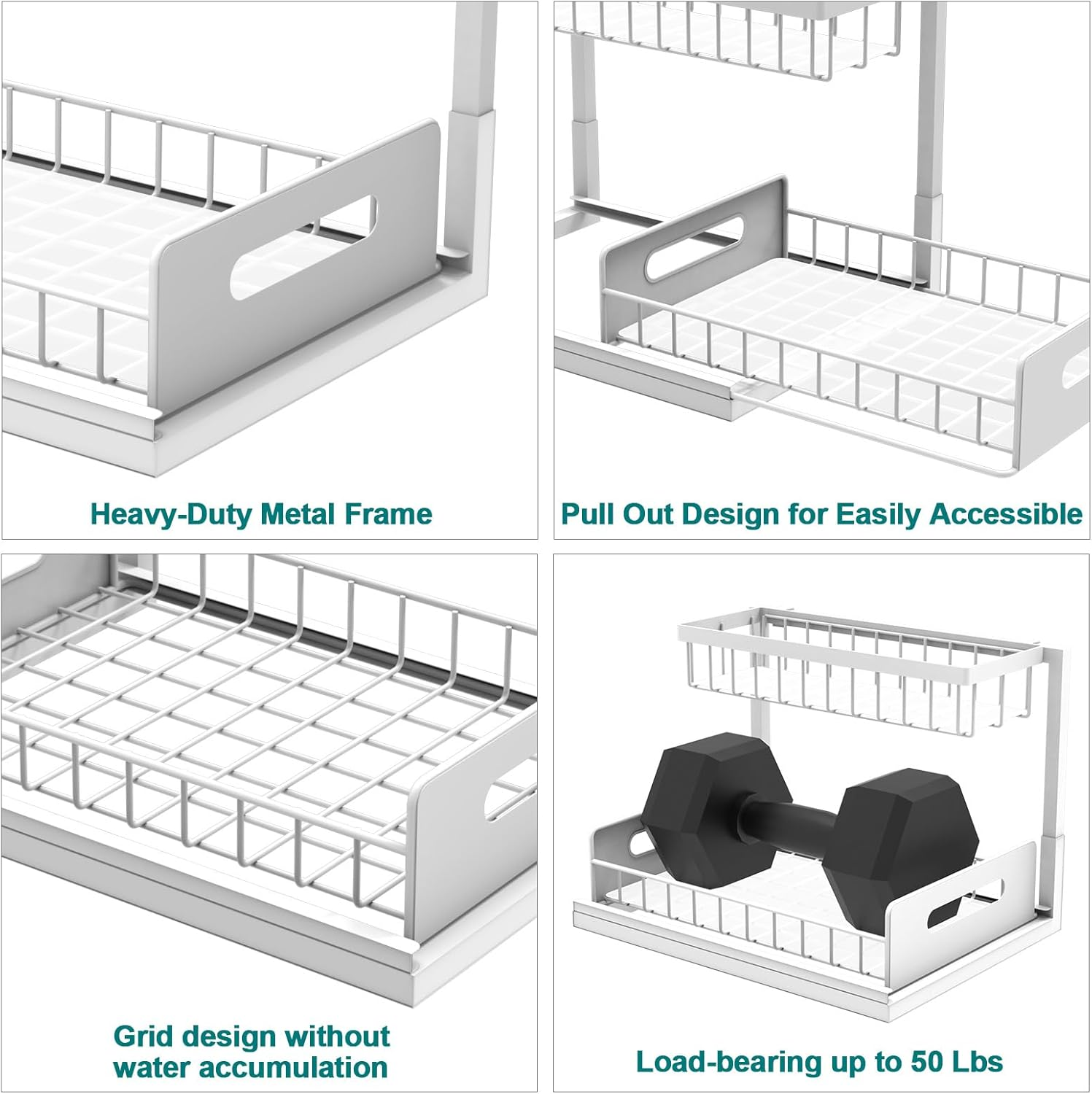 Heavy-Duty Metal Frame

Pull Out Design for Easily Accessible

Grid design without water accumulation

Load-bearing up to 50 Lbs