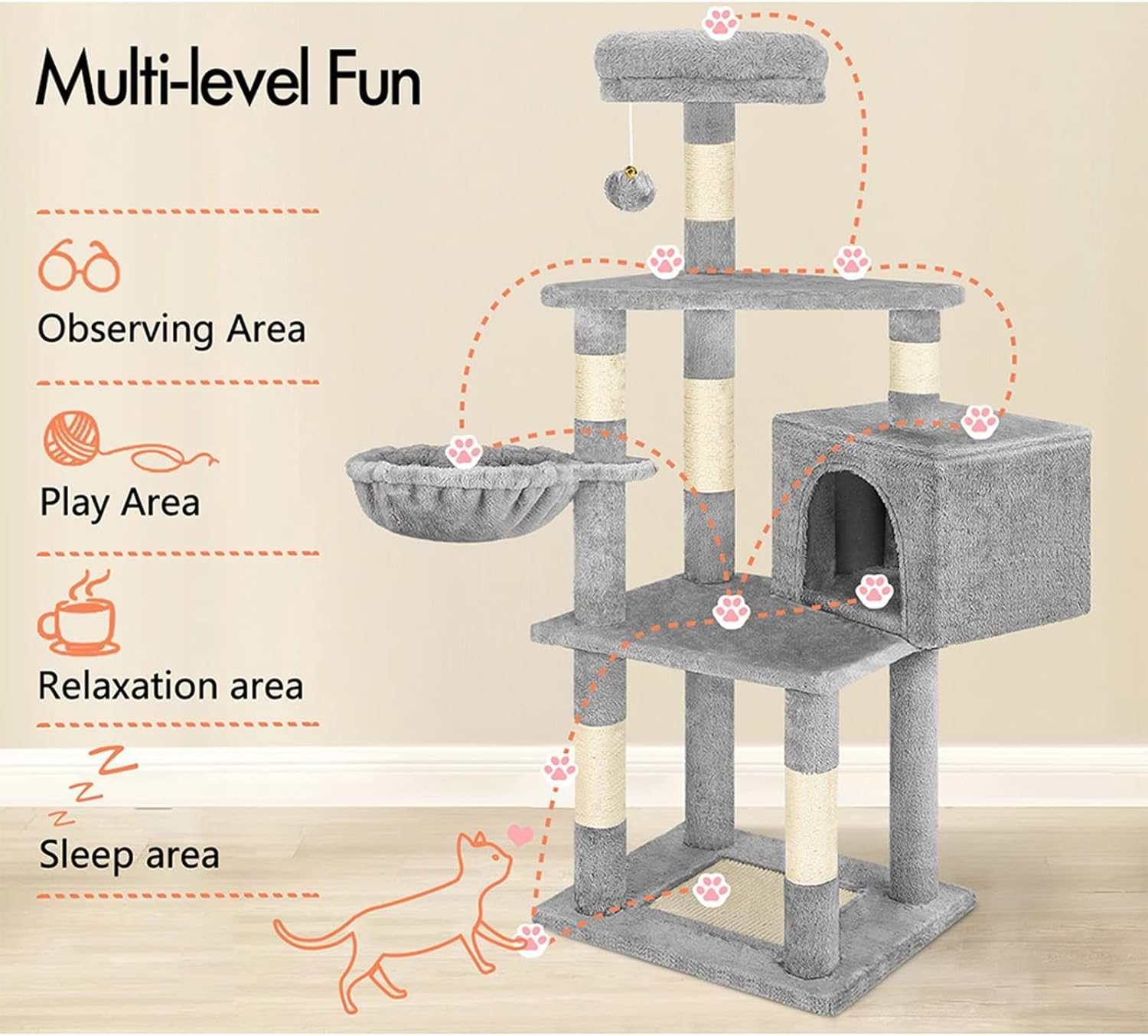 Multi-level Fun

Observing Area

Play Area

Relaxation area

Sleep area