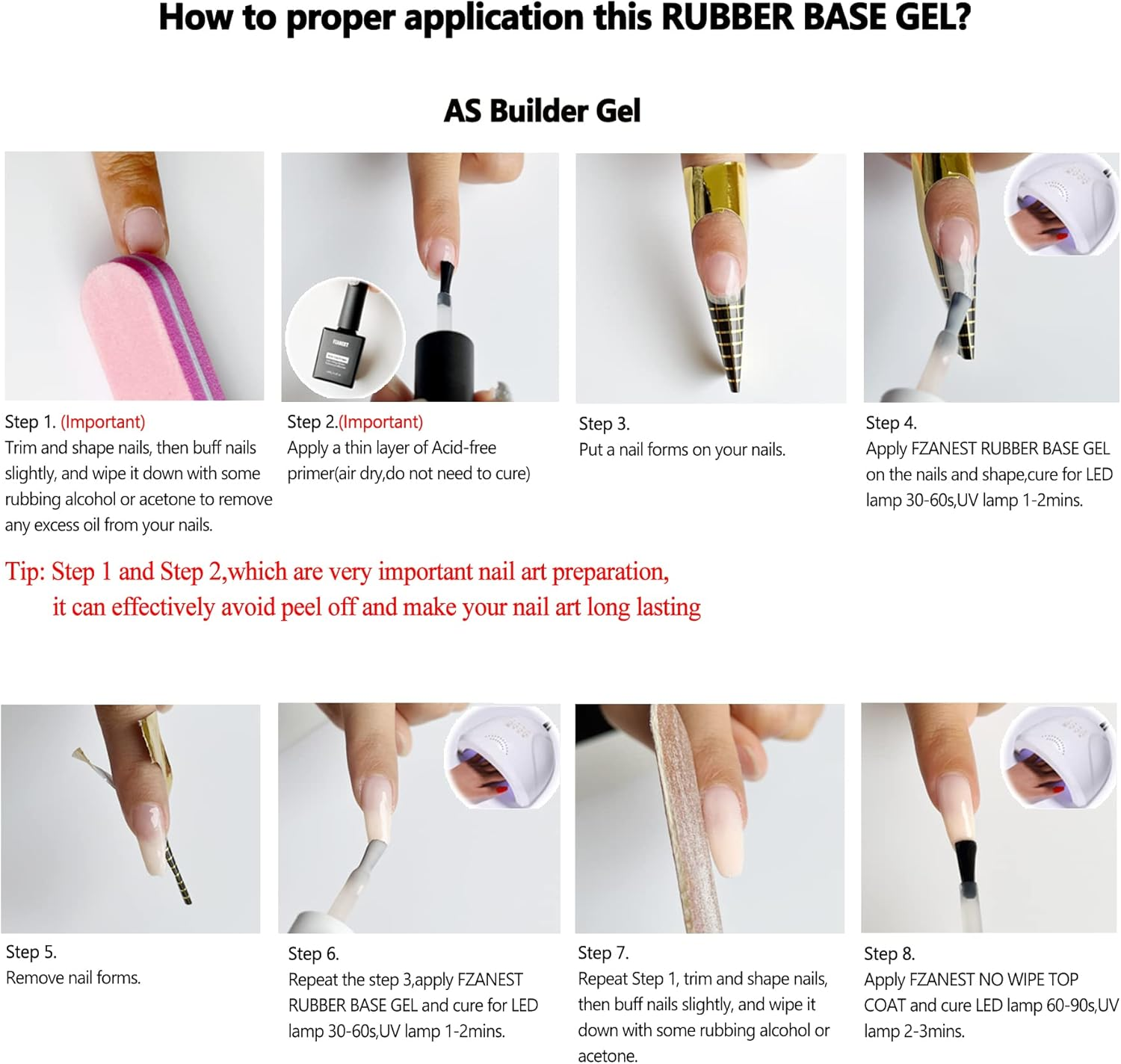 How to proper application this RUBBER BASE GEL?

AS Builder Gel

FZANEST

Step 1. (Important)
Trim and shape nails, then buff nails slightly, and wipe it down with some rubbing alcohol or acetone to remove any excess oil from your nails.

Step 2.(Important)
Apply a thin layer of Acid-free primer(air dry,do not need to cure)

Step 3.
Put a nail forms on your nails.

Step 4.
Apply FZANEST RUBBER BASE GEL on the nails and shape,cure for LED lamp 30-60s,UV lamp 1-2mins.

Tip: Step 1 and Step 2,which are very important nail art preparation, it can effectively avoid peel off and make your nail art long lasting

Step 5.
Remove nail forms.

Step 6.
Repeat the step 3,apply FZANEST RUBBER BASE GEL and cure for LED lamp 30-60s,UV lamp 1-2mins.

Step 7.
Repeat Step 1, trim and shape nails, then buff nails slightly, and wipe it down with some rubbing alcohol or acetone.

Step 8.
Apply FZANEST NO WIPE TOP COAT and cure LED lamp 60-90s,UV lamp 2-3mins.