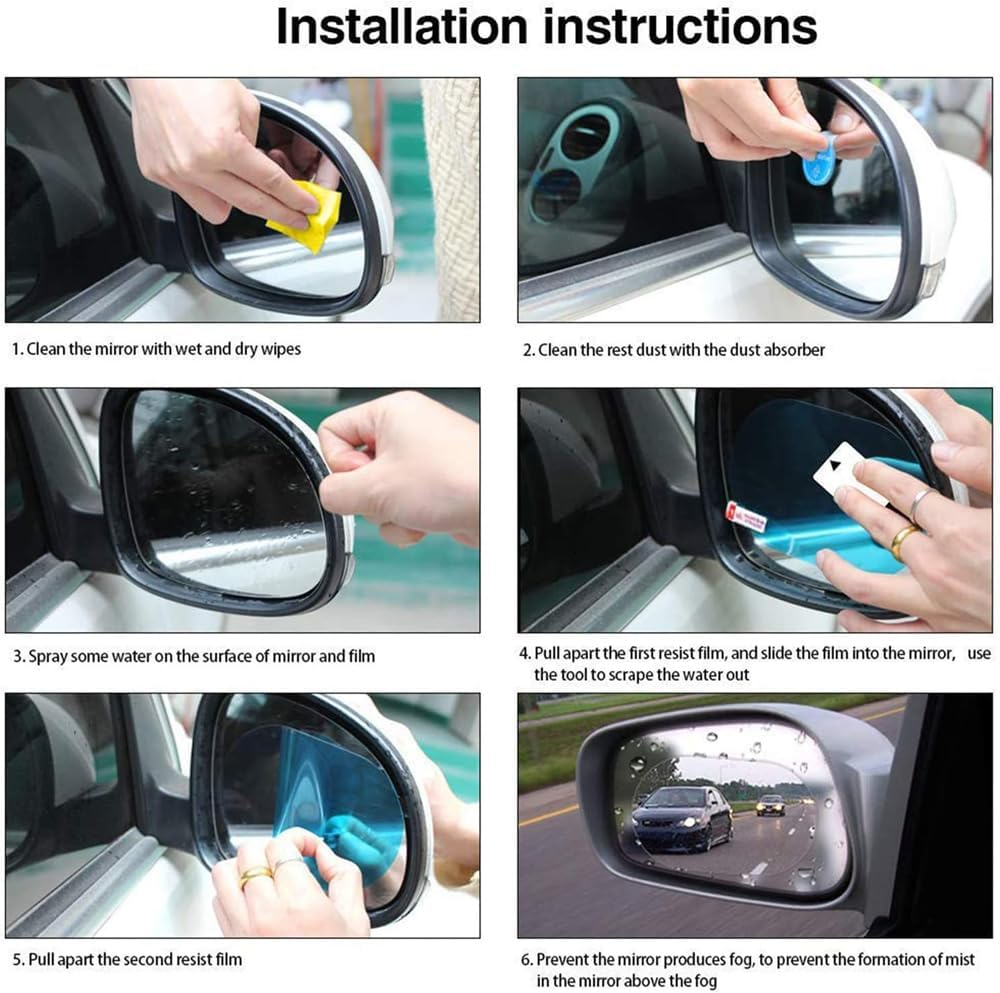 Installation instructions

1. Clean the mirror with wet and dry wipes

2. Clean the rest dust with the dust absorber

3. Spray some water on the surface of mirror and film

4. Pull apart the first resist film, and slide the film into the mirror, use the tool to scrape the water out

5. Pull apart the second resist film

6. Prevent the mirror produces fog, to prevent the formation of mist in the mirror above the fog