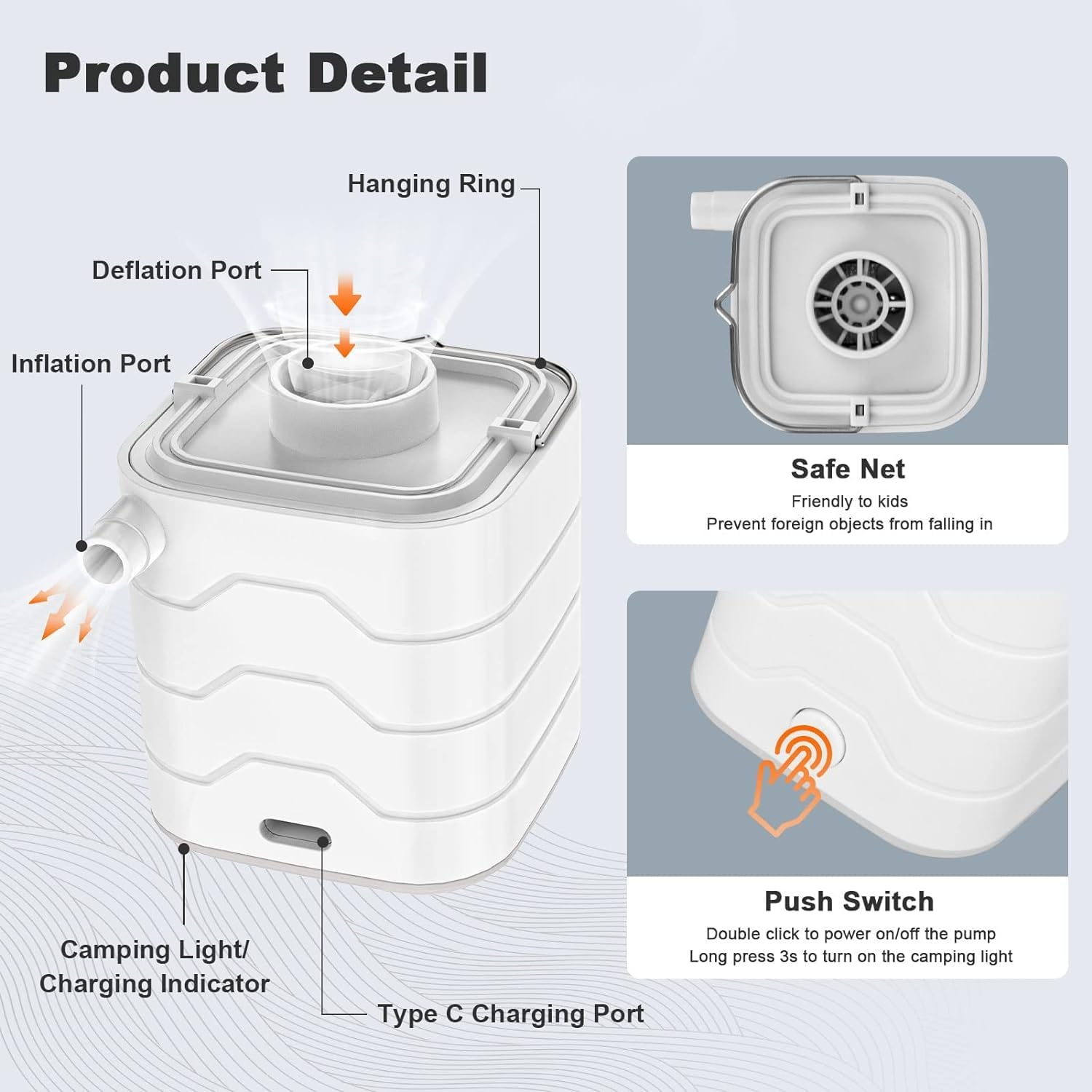 Product Detail

Hanging Ring

Deflation Port

Inflation Port

Camping Light/
Charging Indicator

Type C Charging Port

Safe Net
Friendly to kids
Prevent foreign objects from falling in

Push Switch
Double click to power on/off the pump
Long press 3s to turn on the camping light