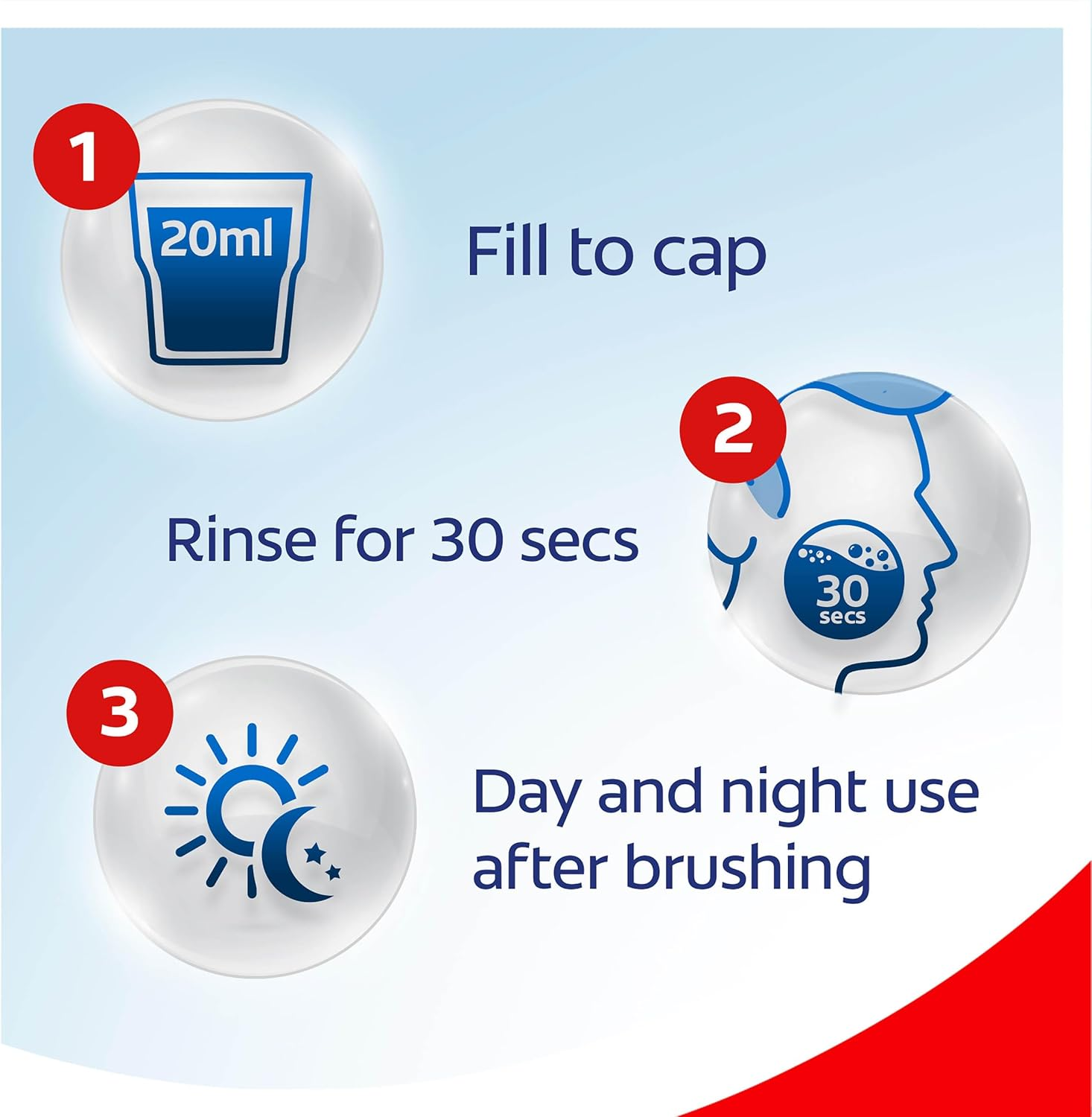 1

20ml

Fill to cap

2

Rinse for 30 secs

30 secs

3

Day and night use after brushing