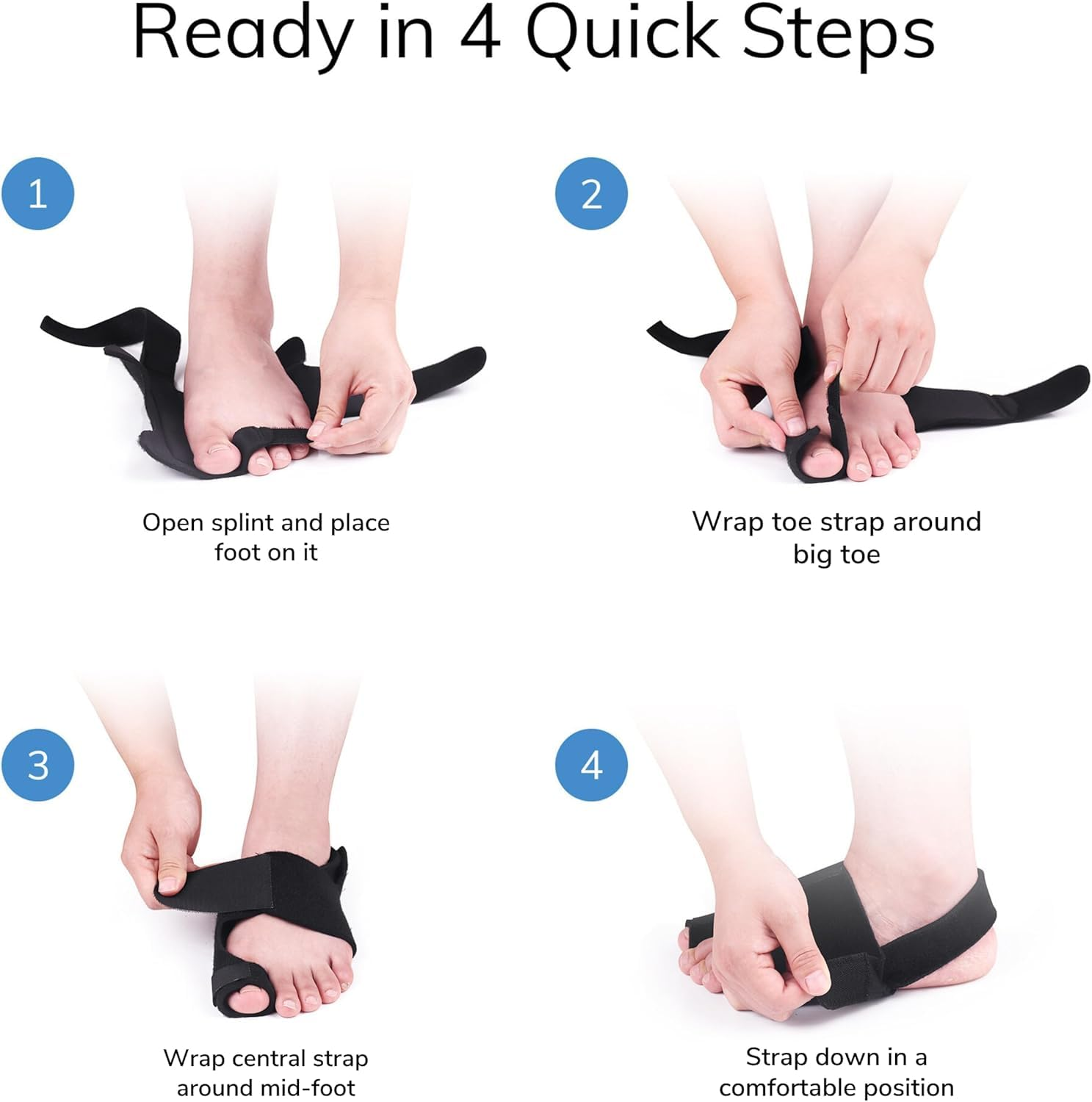 Ready in 4 Quick Steps

1

Open splint and place foot on it

2

Wrap toe strap around big toe

3

Wrap central strap around mid-foot

4

Strap down in a comfortable position