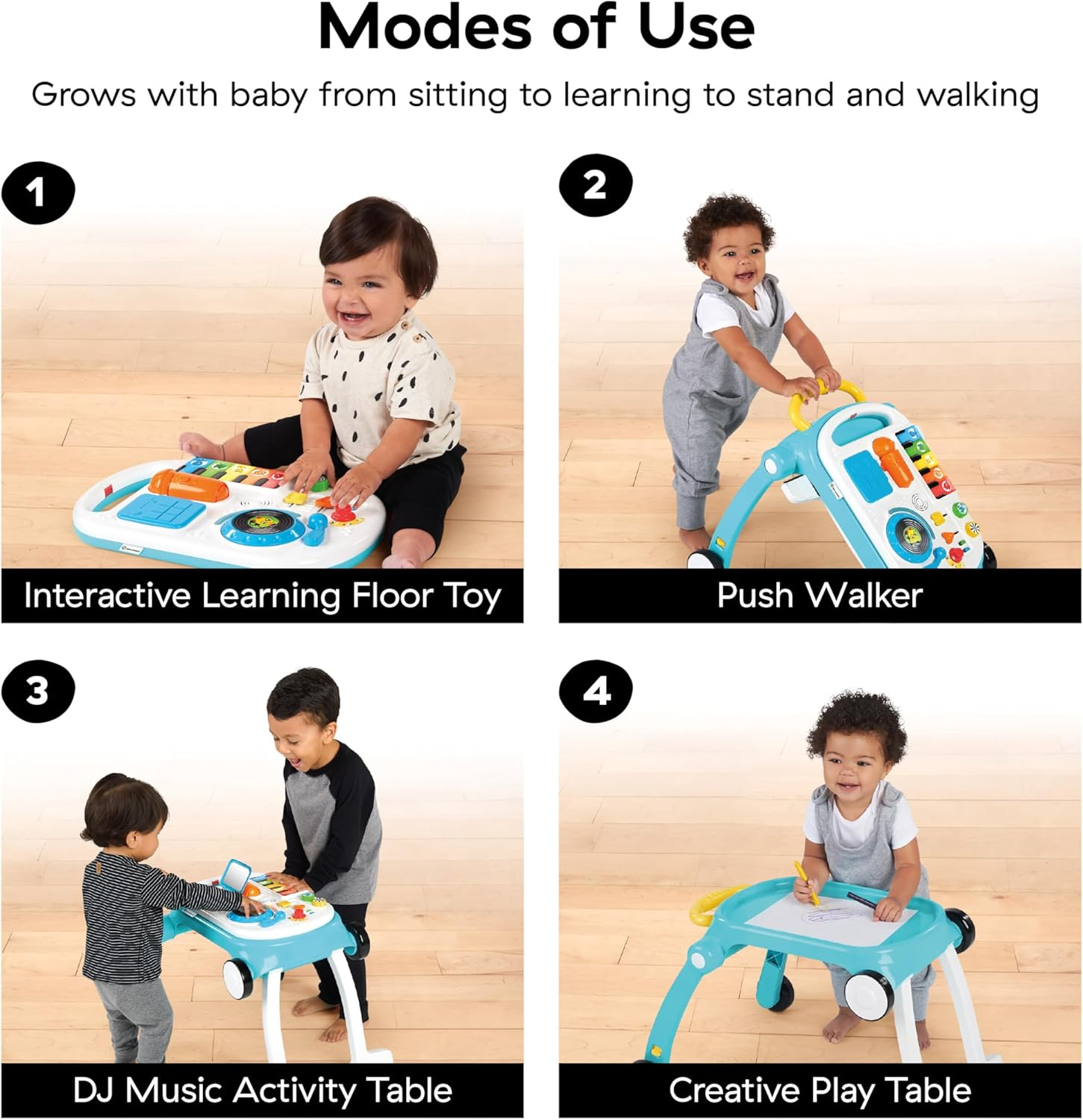 Modes of Use

Grows with baby from sitting to learning to stand and walking

1

Interactive Learning Floor Toy

2

Push Walker

3

DJ Music Activity Table

4

Creative Play Table