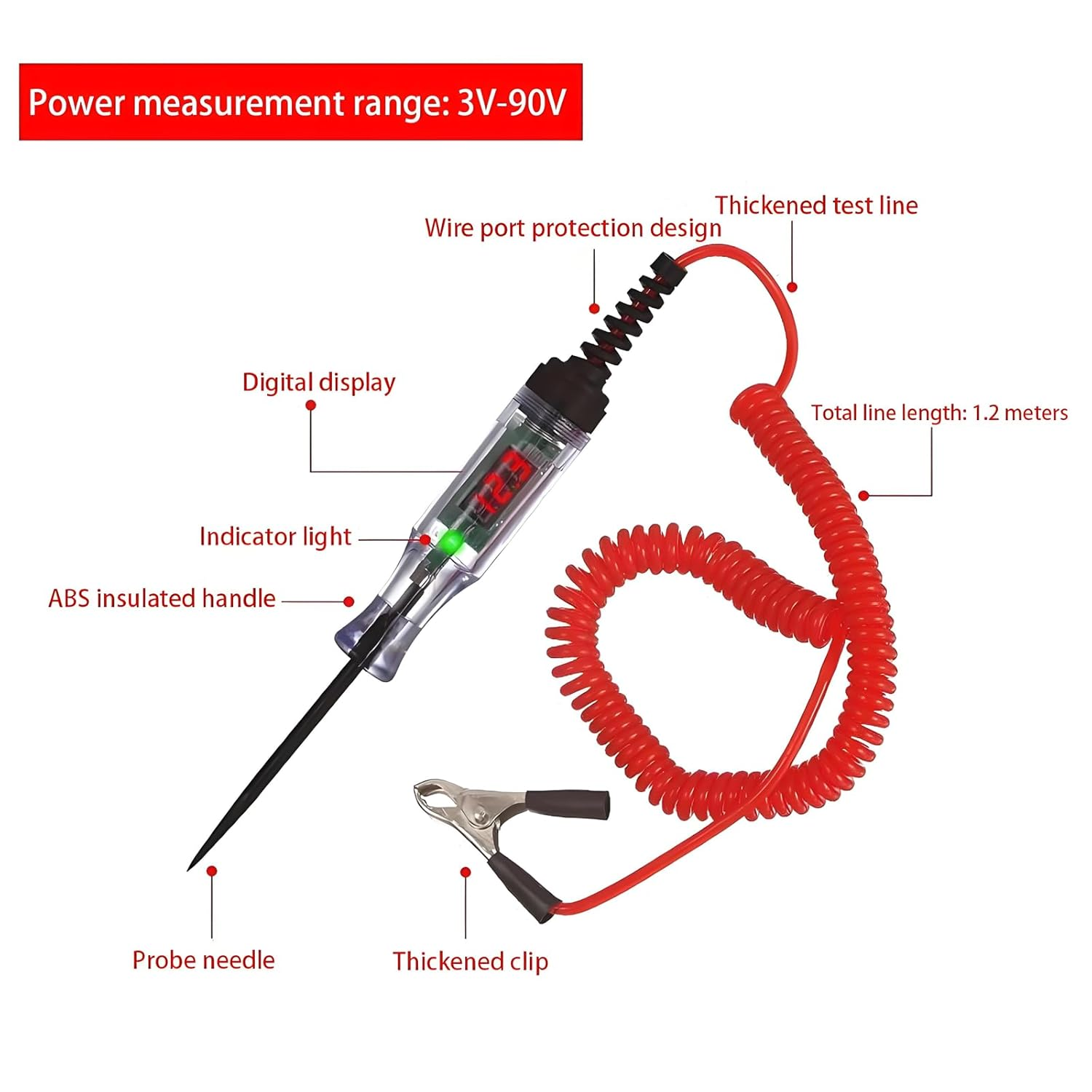 Power measurement range: 3V-90V

Thickened test line

Wire port protection design

Digital display

Total line length: 1.2 meters

12.3

Indicator light

ABS insulated handle

Probe needle

Thickened clip