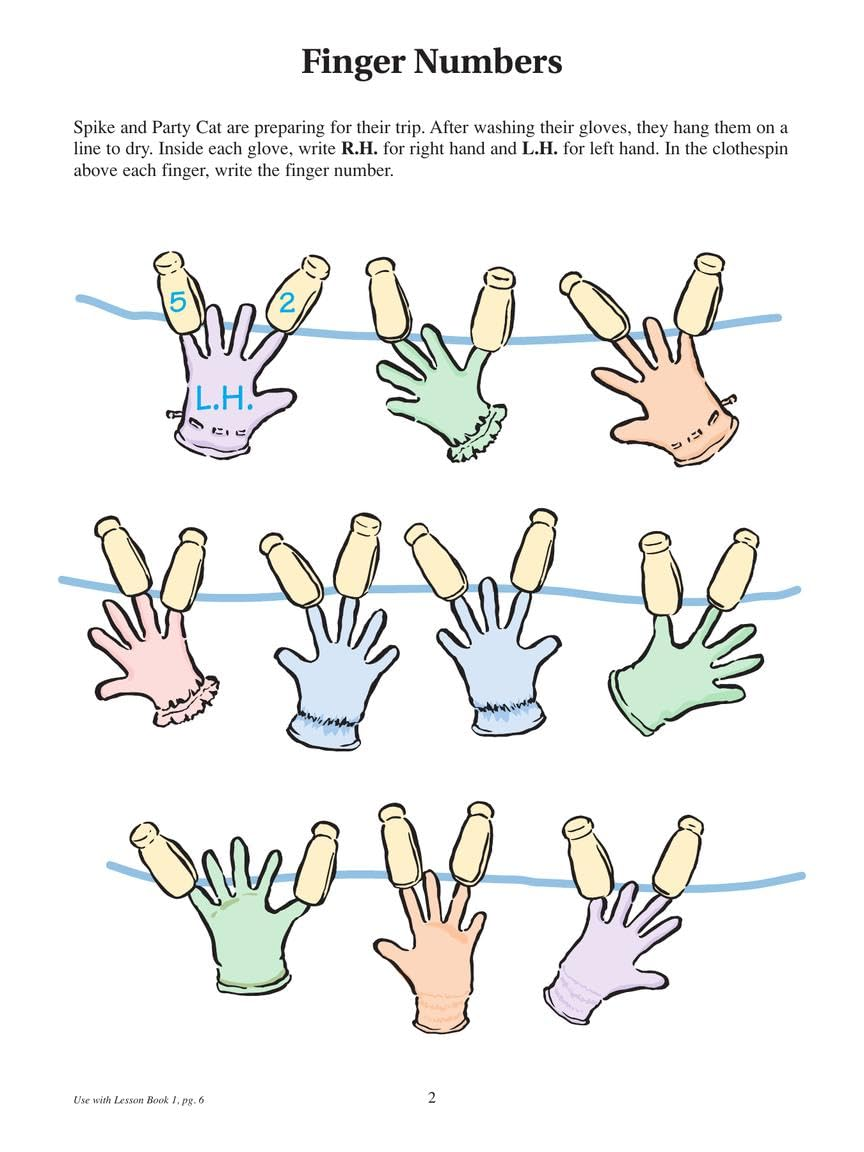 Finger Numbers

Spike and Party Cat are preparing for their trip. After washing their gloves, they hang them on a line to dry. Inside each glove, write R.H. for right hand and L.H. for left hand. In the clothespin above each finger, write the finger number.

5 2
L.H.

Use with Lesson Book 1, pg. 6

2