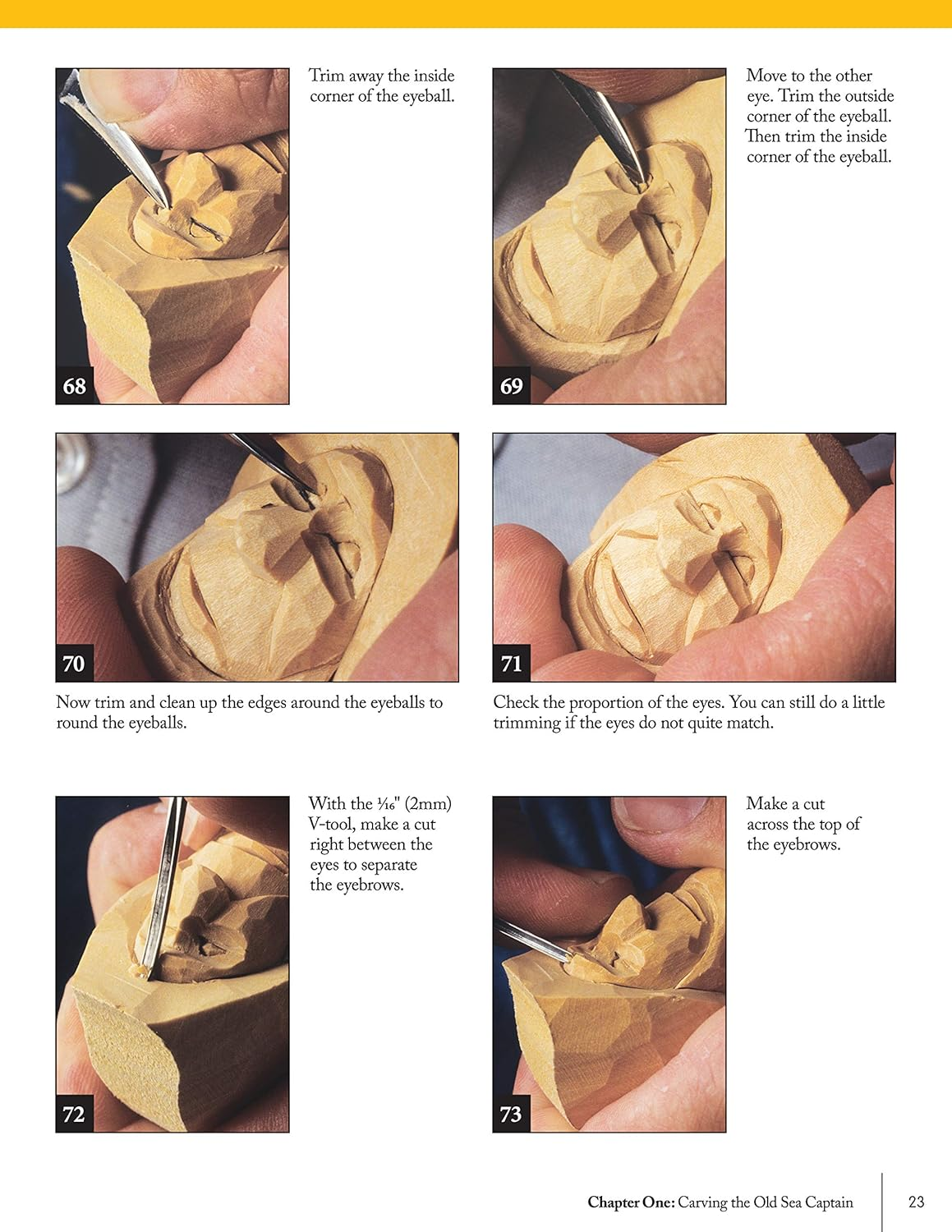 68

Trim away the inside corner of the eyeball.

69

Move to the other eye. Trim the outside corner of the eyeball. Then trim the inside corner of the eyeball.

70

Now trim and clean up the edges around the eyeballs to round the eyeballs.

71

Check the proportion of the eyes. You can still do a little trimming if the eyes do not quite match.

72

With the $\frac{1}{16}$" (2mm) V-tool, make a cut right between the eyes to separate the eyebrows.

73

Make a cut across the top of the eyebrows.

Chapter One: Carving the Old Sea Captain 23