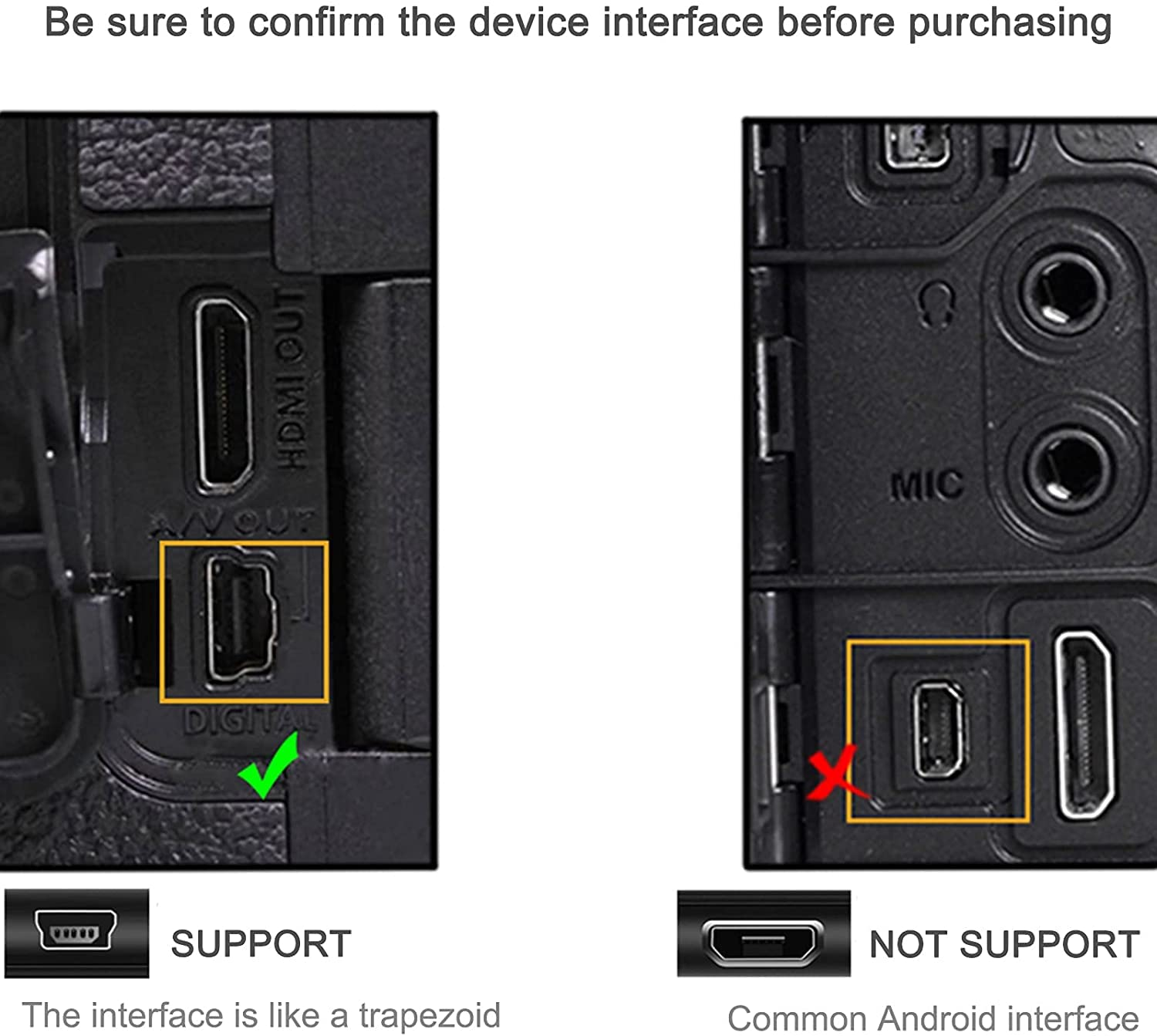 Be sure to confirm the device interface before purchasing

HDMI OUT

A/V OUT

DIGITAL

MIC

SUPPORT

The interface is like a trapezoid

NOT SUPPORT

Common Android interface