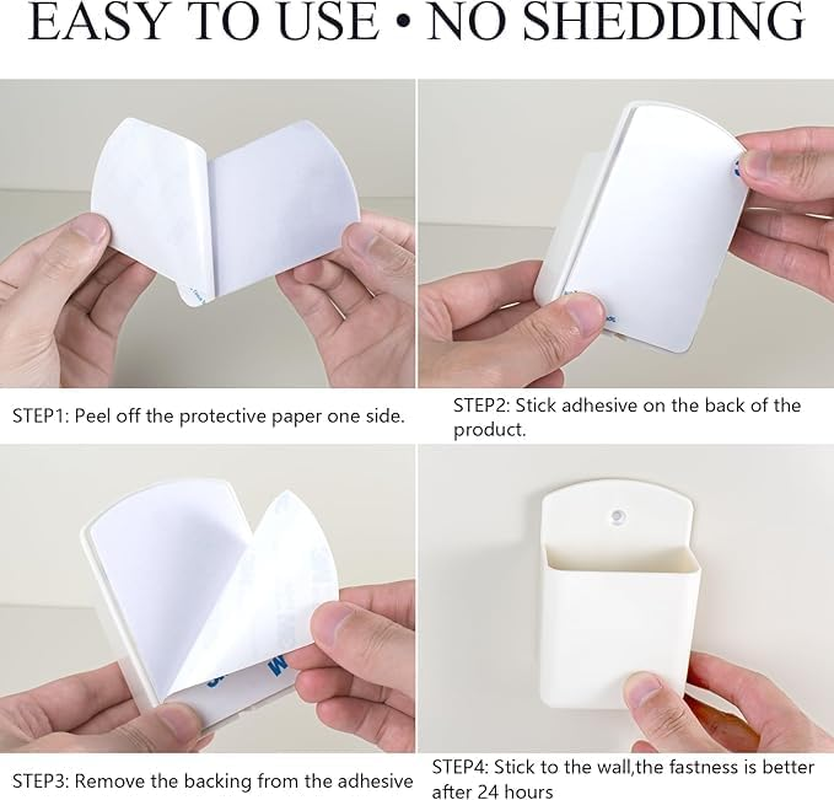 EASY TO USE • NO SHEDDING

STEP1: Peel off the protective paper one side.

STEP2: Stick adhesive on the back of the product.

STEP3: Remove the backing from the adhesive

STEP4: Stick to the wall,the fastness is better after 24 hours