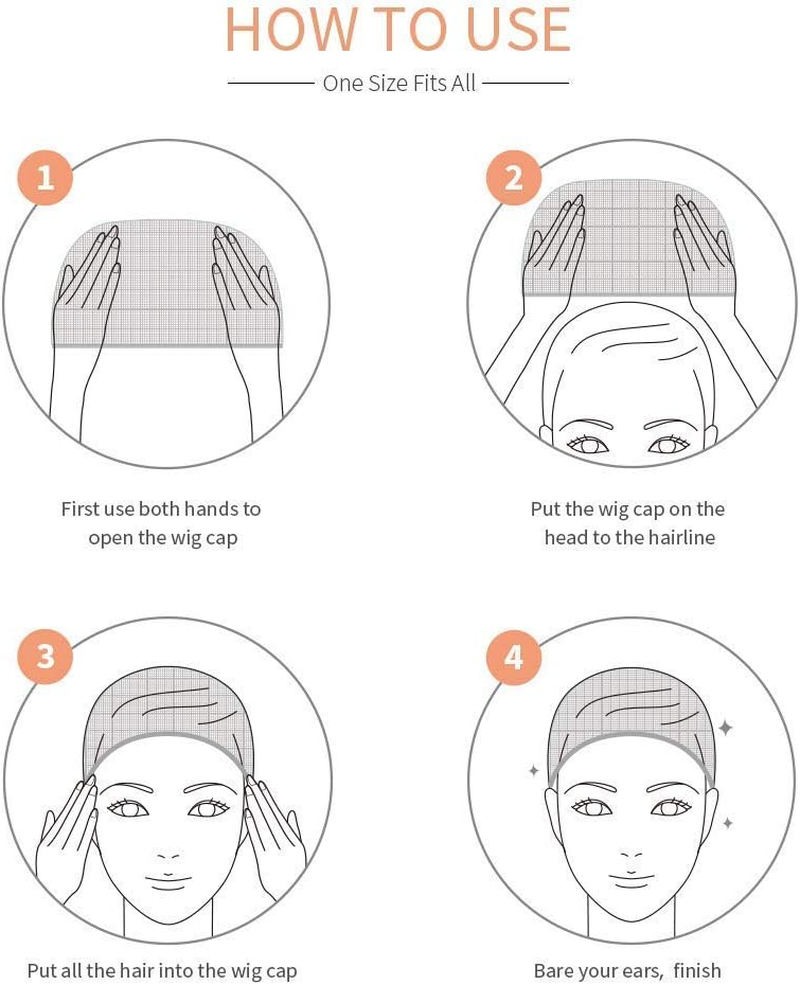 HOW TO USE

One Size Fits All

1

First use both hands to open the wig cap

2

Put the wig cap on the head to the hairline

3

Put all the hair into the wig cap

4

Bare your ears, finish