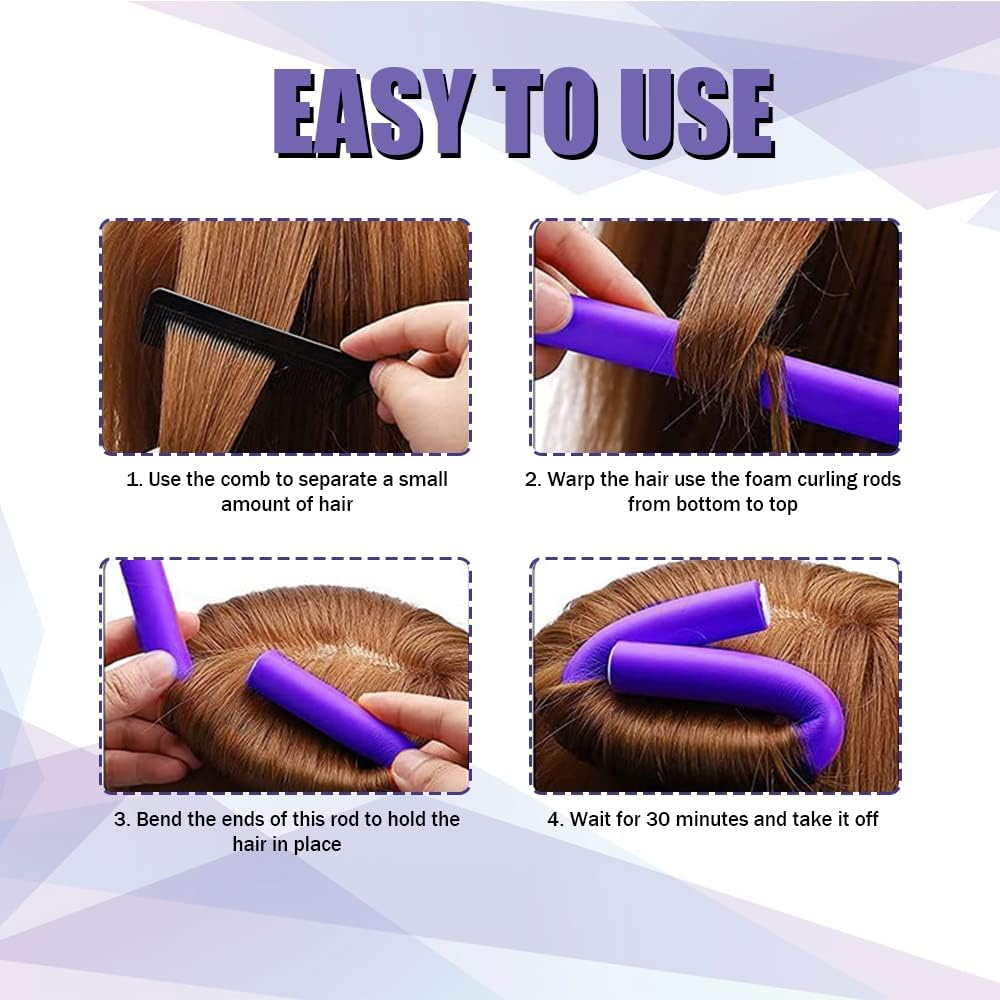 EASY TO USE

1. Use the comb to separate a small amount of hair

2. Warp the hair use the foam curling rods from bottom to top

3. Bend the ends of this rod to hold the hair in place

4. Wait for 30 minutes and take it off