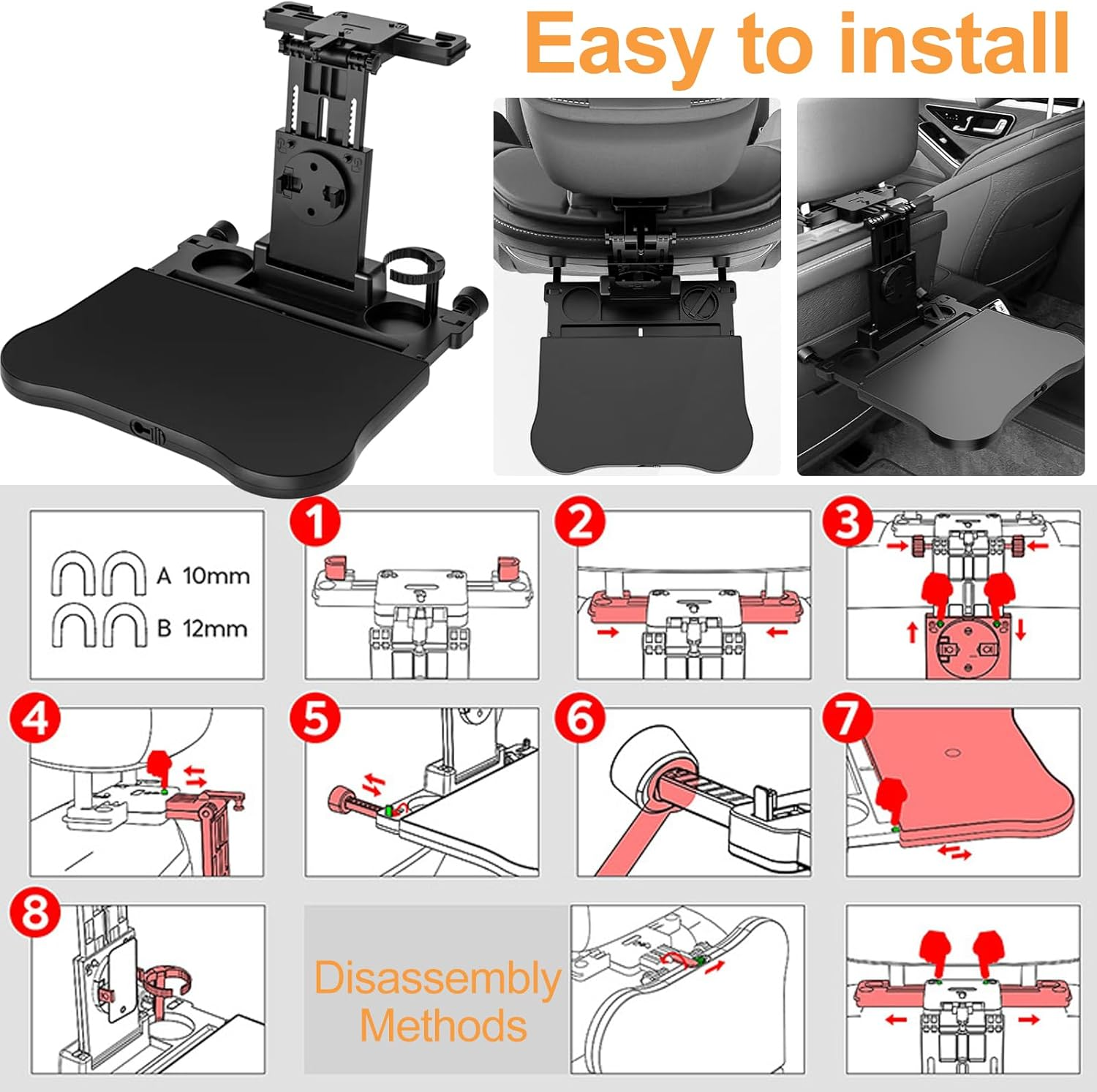 Easy to install

A 10mm
B 12mm

1
2
3
4
5
6
7
8

Disassembly Methods