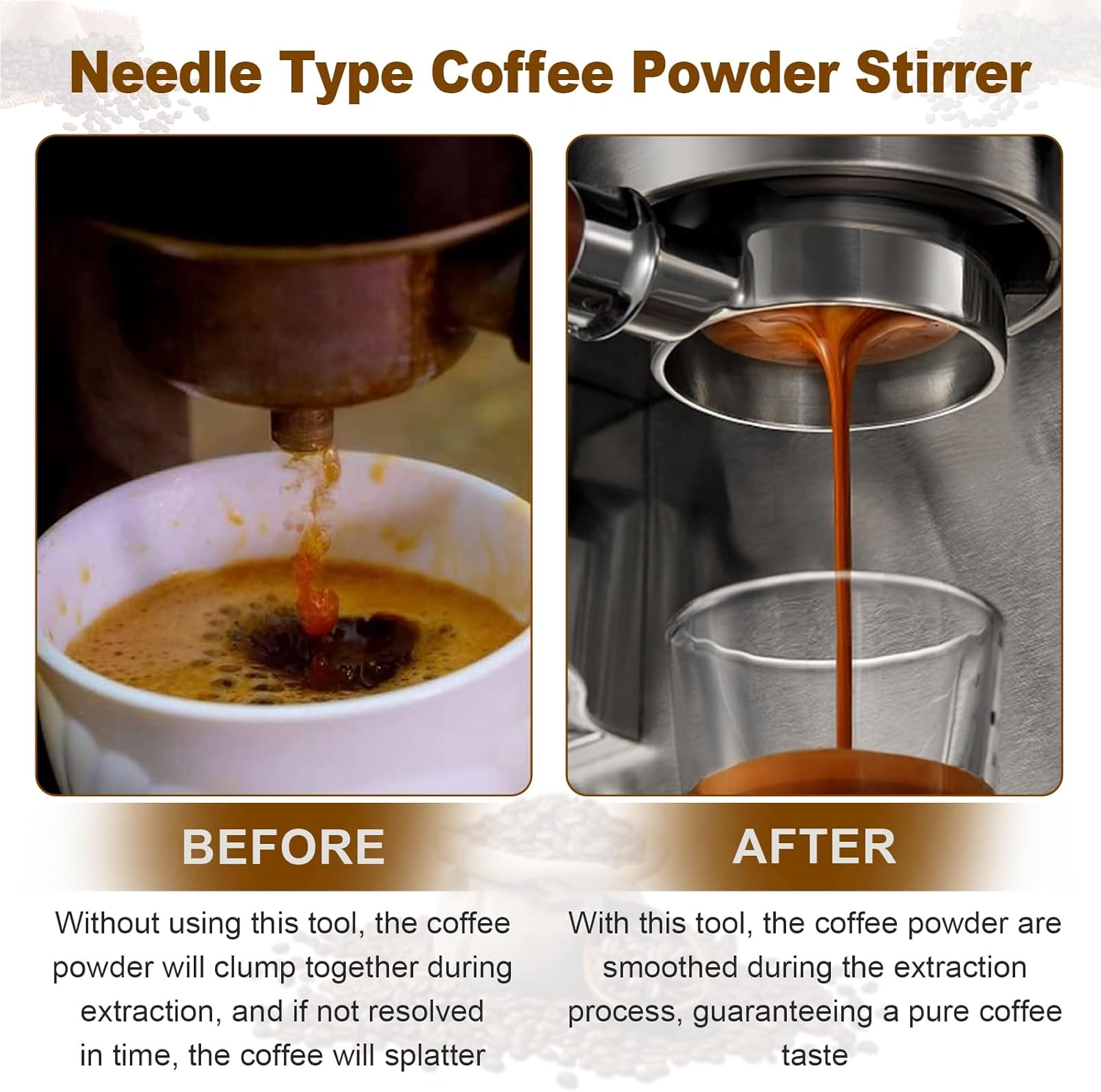 Needle Type Coffee Powder Stirrer

BEFORE

Without using this tool, the coffee powder will clump together during extraction, and if not resolved in time, the coffee will splatter

AFTER

With this tool, the coffee powder are smoothed during the extraction process, guaranteeing a pure coffee taste