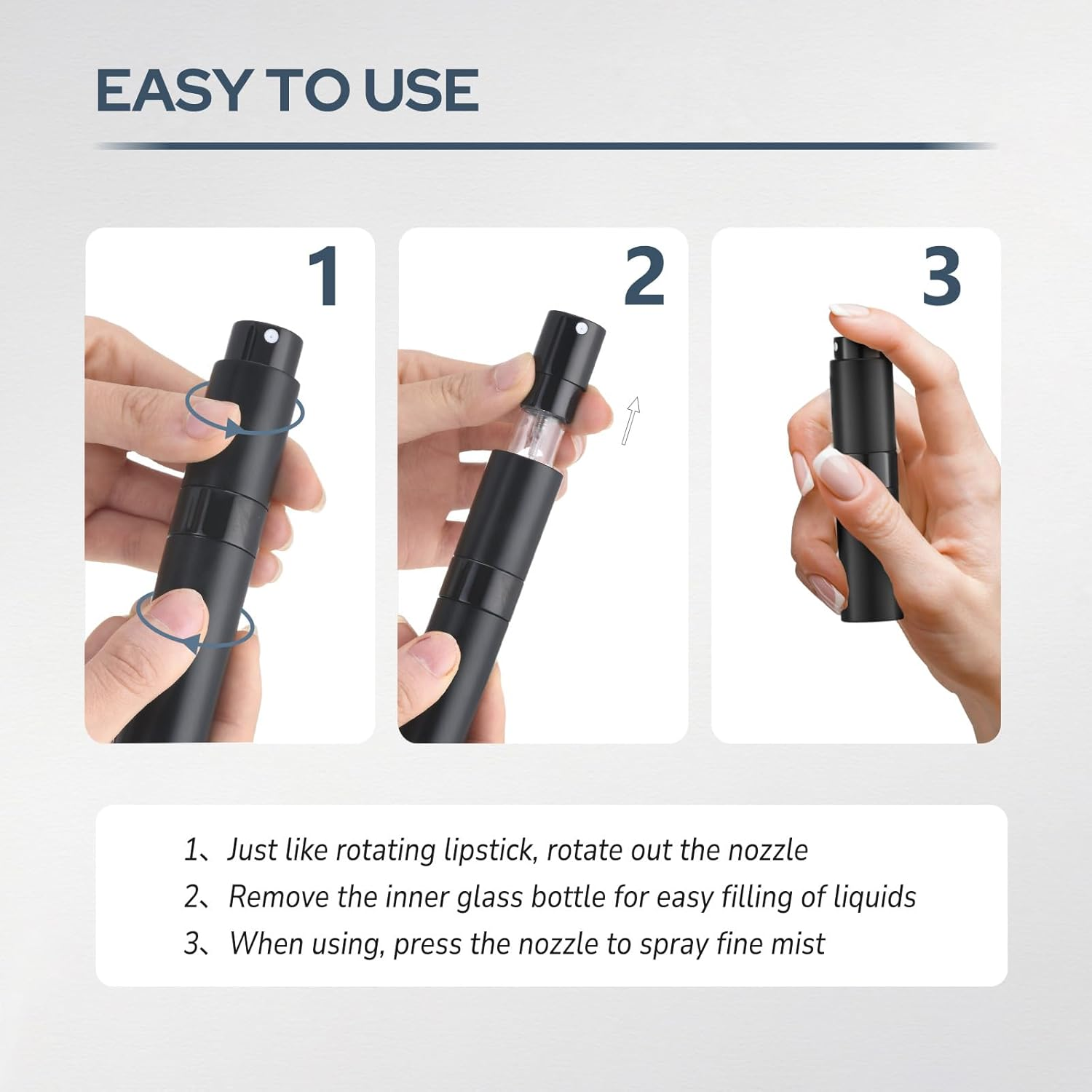 EASY TO USE

1

2

3

1、Just like rotating lipstick, rotate out the nozzle
2、Remove the inner glass bottle for easy filling of liquids
3、When using, press the nozzle to spray fine mist