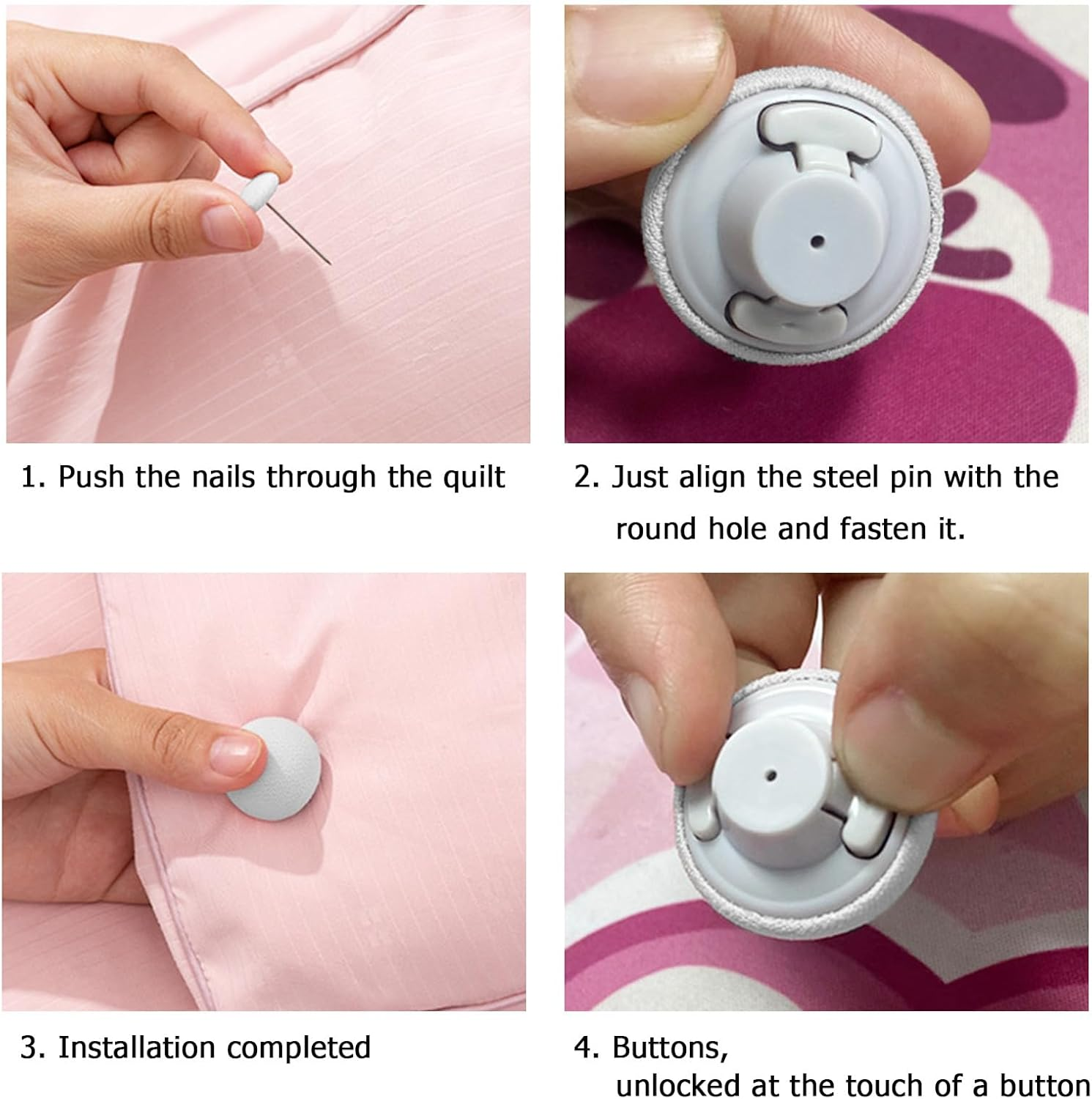 1. Push the nails through the quilt

2. Just align the steel pin with the round hole and fasten it.

3. Installation completed

4. Buttons, unlocked at the touch of a button