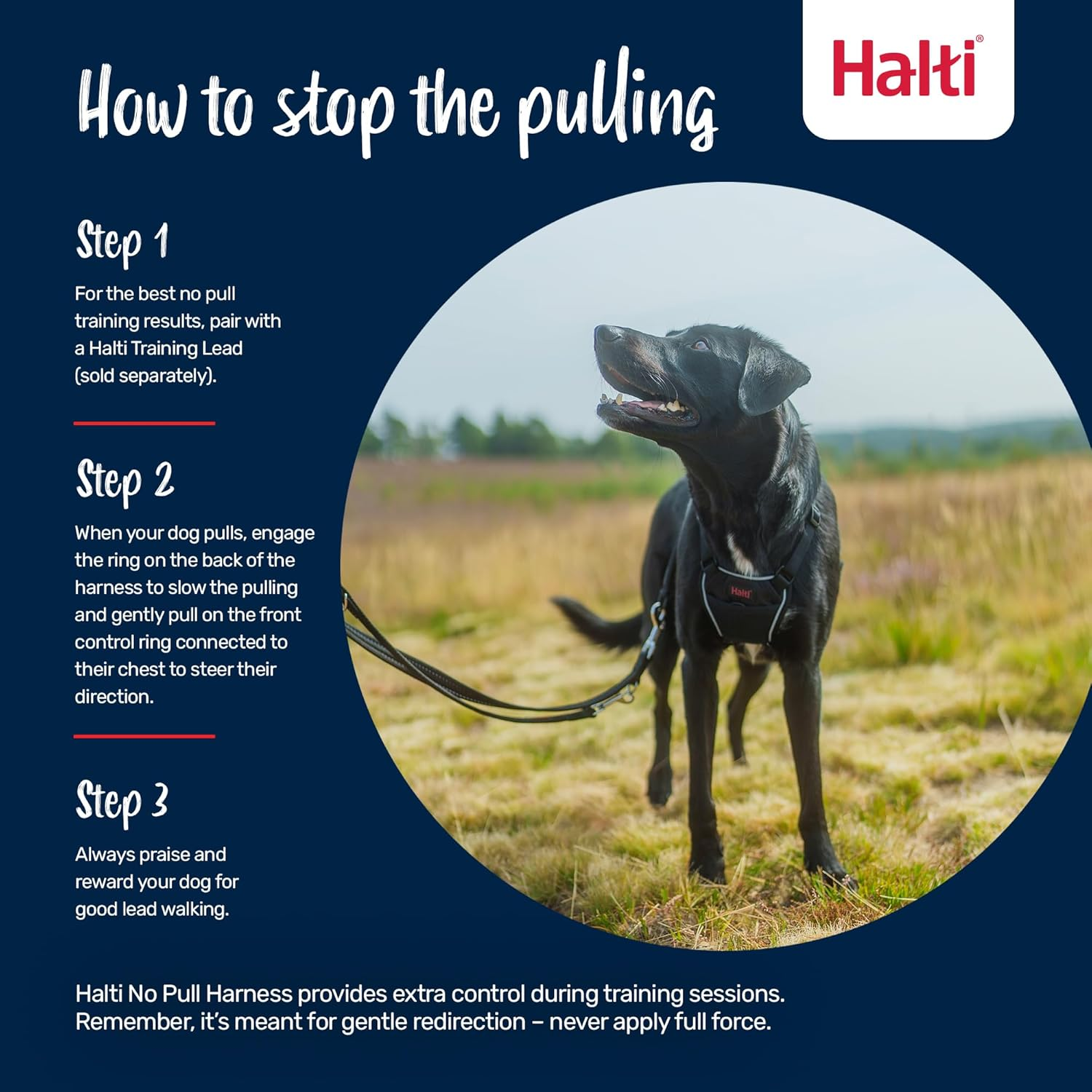 How to stop the pulling

Halti®

Step 1

For the best no pull training results, pair with a Halti Training Lead (sold separately).

Step 2

When your dog pulls, engage the ring on the back of the harness to slow the pulling and gently pull on the front control ring connected to their chest to steer their direction.

Step 3

Always praise and reward your dog for good lead walking.

Halti

Halti No Pull Harness provides extra control during training sessions. Remember, it's meant for gentle redirection – never apply full force.