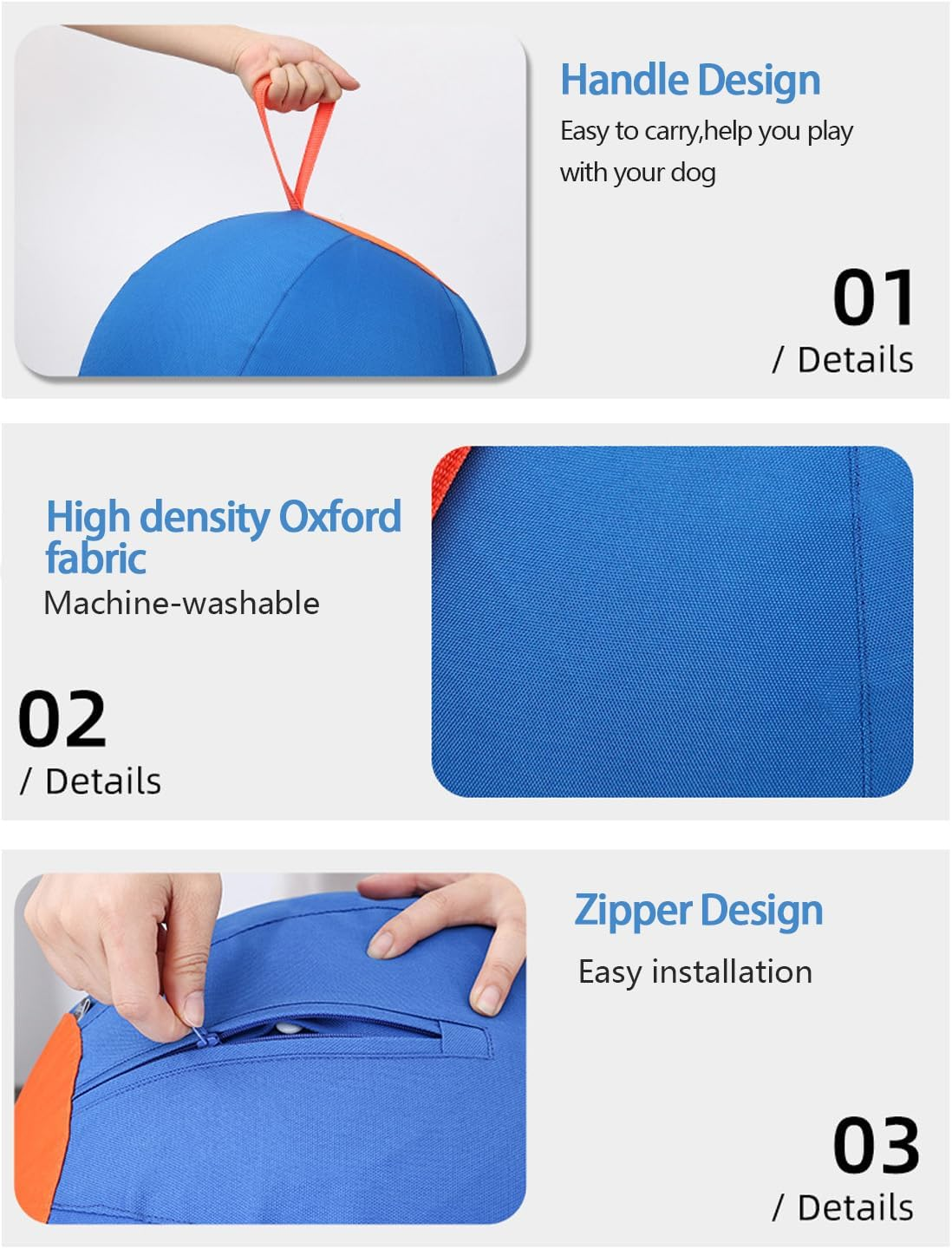 Handle Design

Easy to carry,help you play with your dog

01
/ Details

High density Oxford fabric

Machine-washable

02
/ Details

Zipper Design

Easy installation

03
/ Details