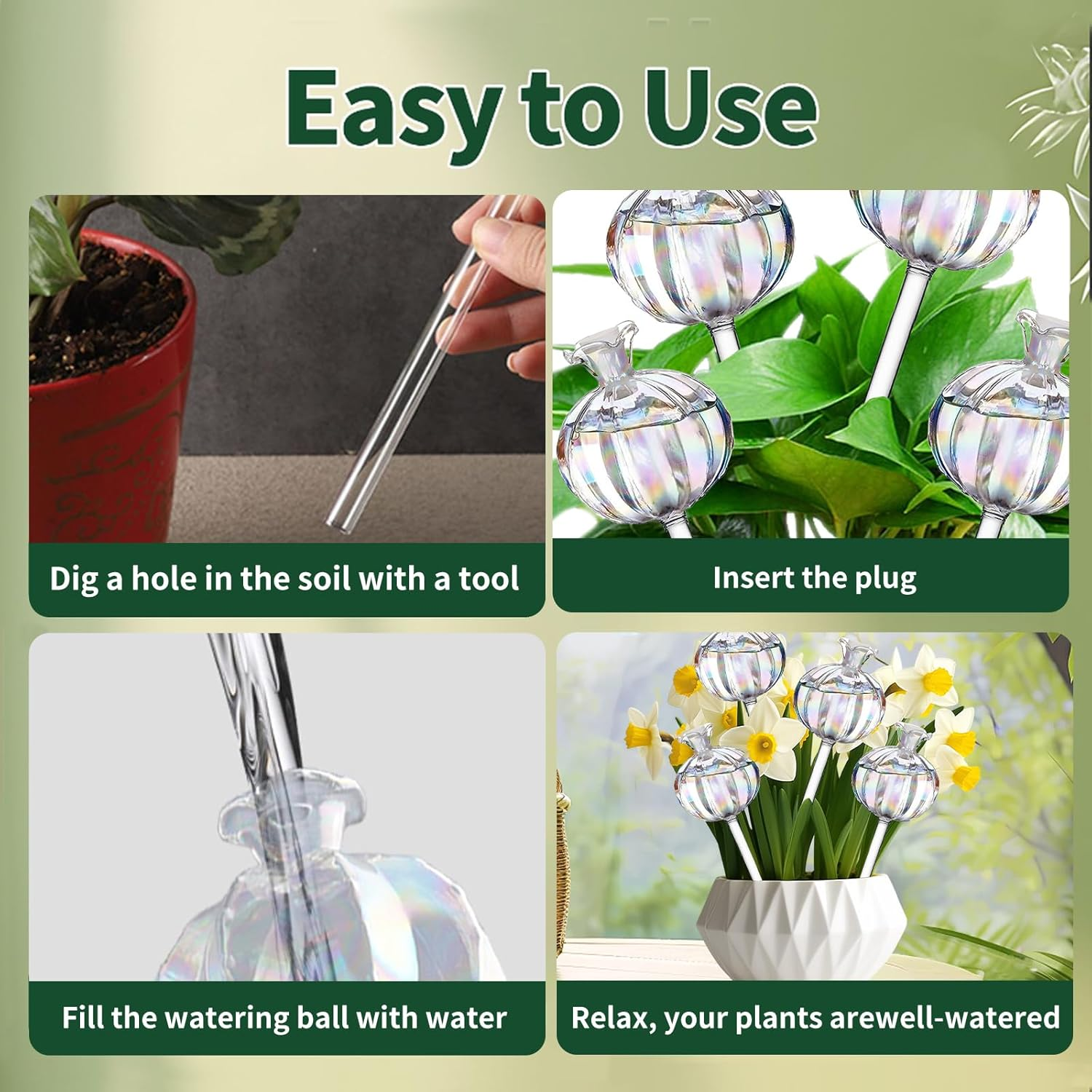 Easy to Use

Dig a hole in the soil with a tool

Insert the plug

Fill the watering ball with water

Relax, your plants arewell-watered