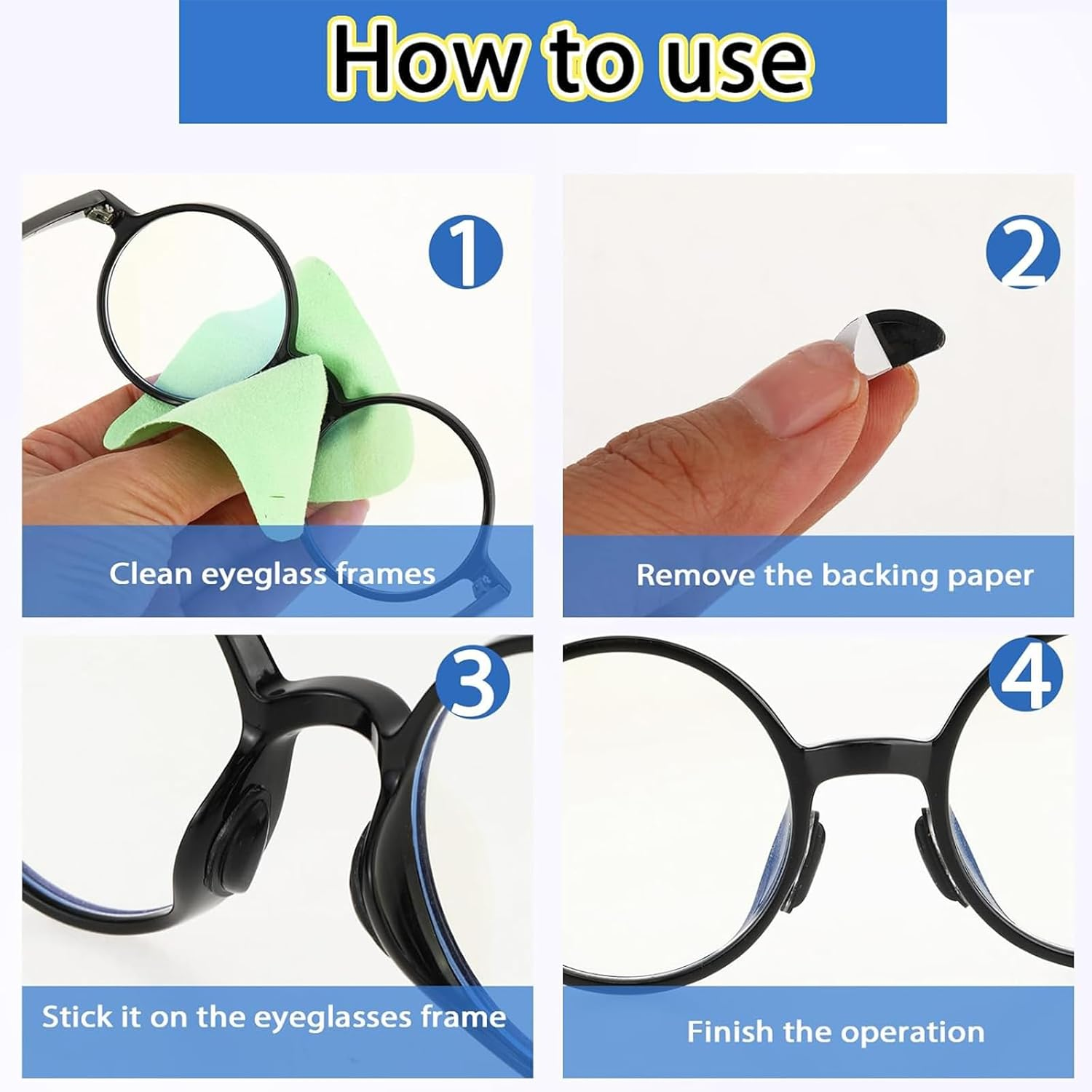 How to use

1

Clean eyeglass frames

2

Remove the backing paper

3

Stick it on the eyeglasses frame

4

Finish the operation