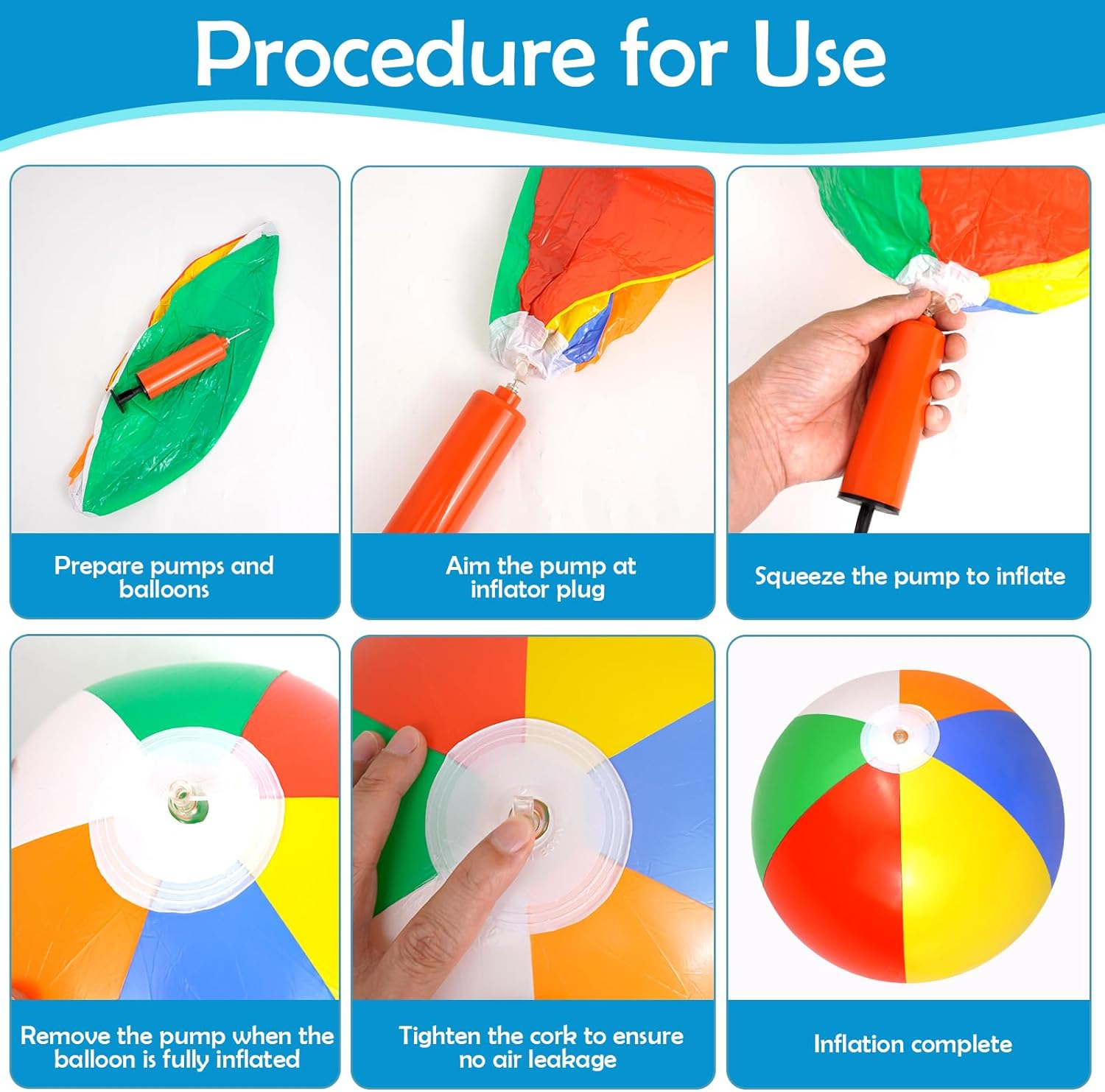 Procedure for Use

Prepare pumps and balloons

Aim the pump at inflator plug

Squeeze the pump to inflate

Remove the pump when the balloon is fully inflated

Tighten the cork to ensure no air leakage

Inflation complete