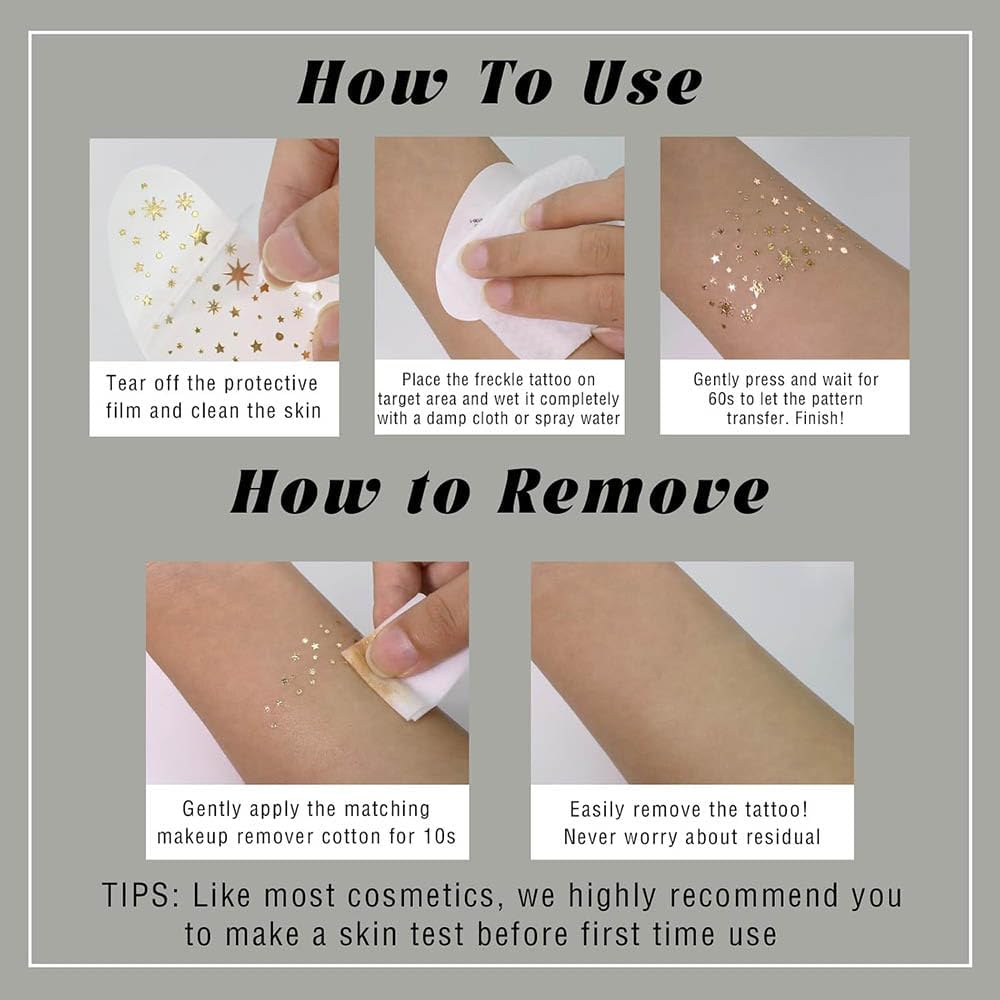 How To Use

Tear off the protective film and clean the skin

Place the freckle tattoo on target area and wet it completely with a damp cloth or spray water

Gently press and wait for 60s to let the pattern transfer. Finish!

How to Remove

Gently apply the matching makeup remover cotton for 10s

Easily remove the tattoo! Never worry about residual

TIPS: Like most cosmetics, we highly recommend you to make a skin test before first time use