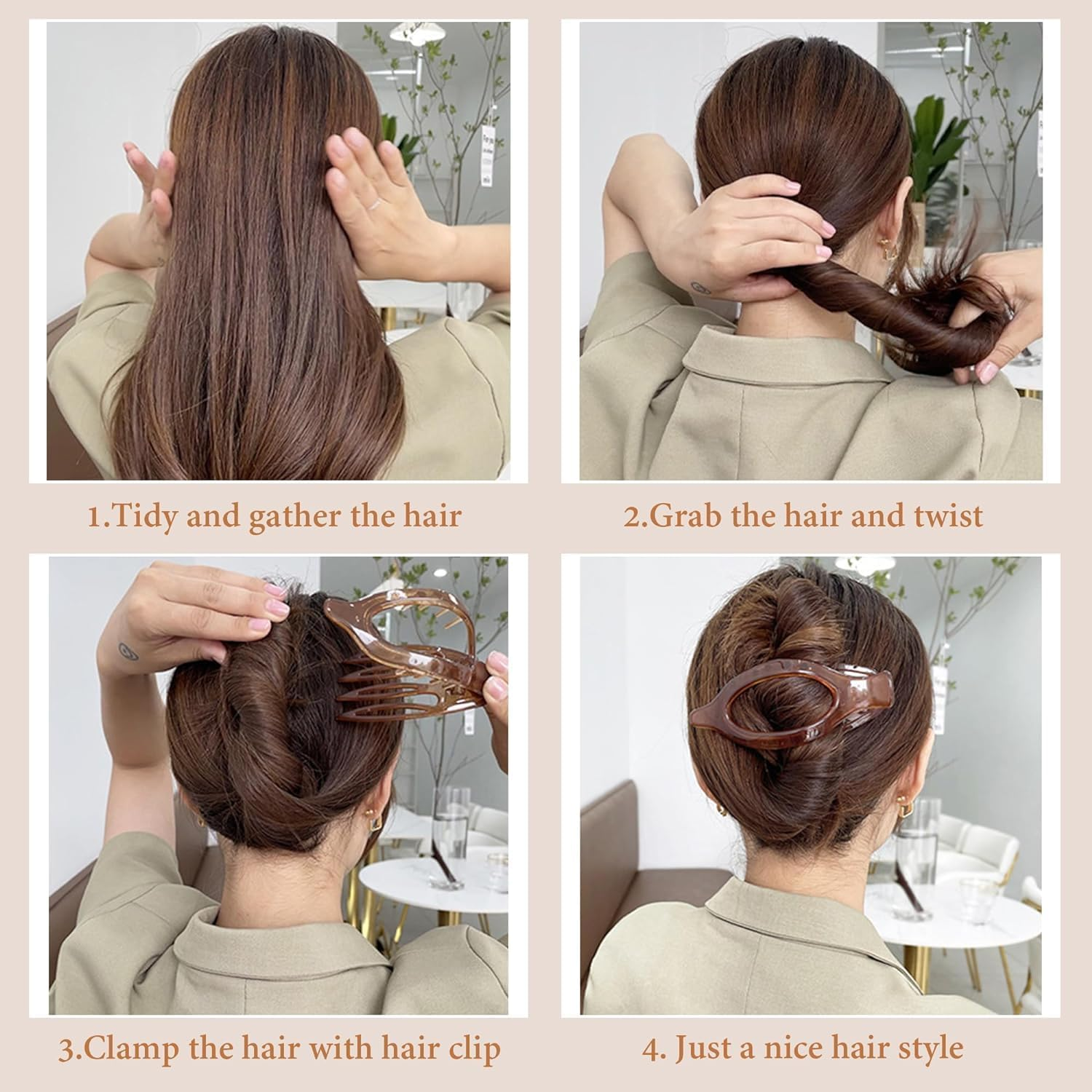 1.Tidy and gather the hair

2.Grab the hair and twist

3.Clamp the hair with hair clip

4. Just a nice hair style