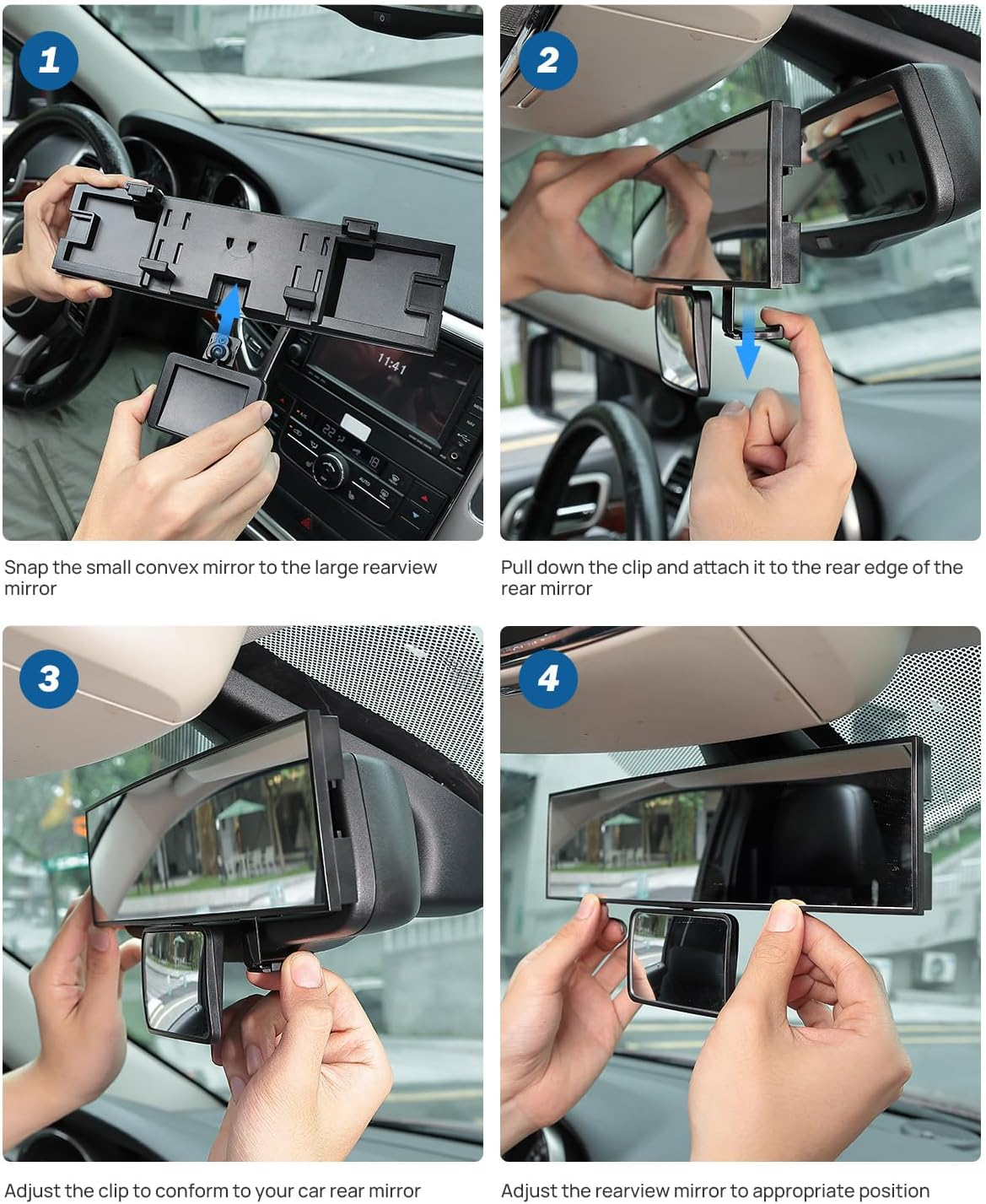 1

11:41

Snap the small convex mirror to the large rearview mirror

2

Pull down the clip and attach it to the rear edge of the rear mirror

3

Adjust the clip to conform to your car rear mirror

4

Adjust the rearview mirror to appropriate position