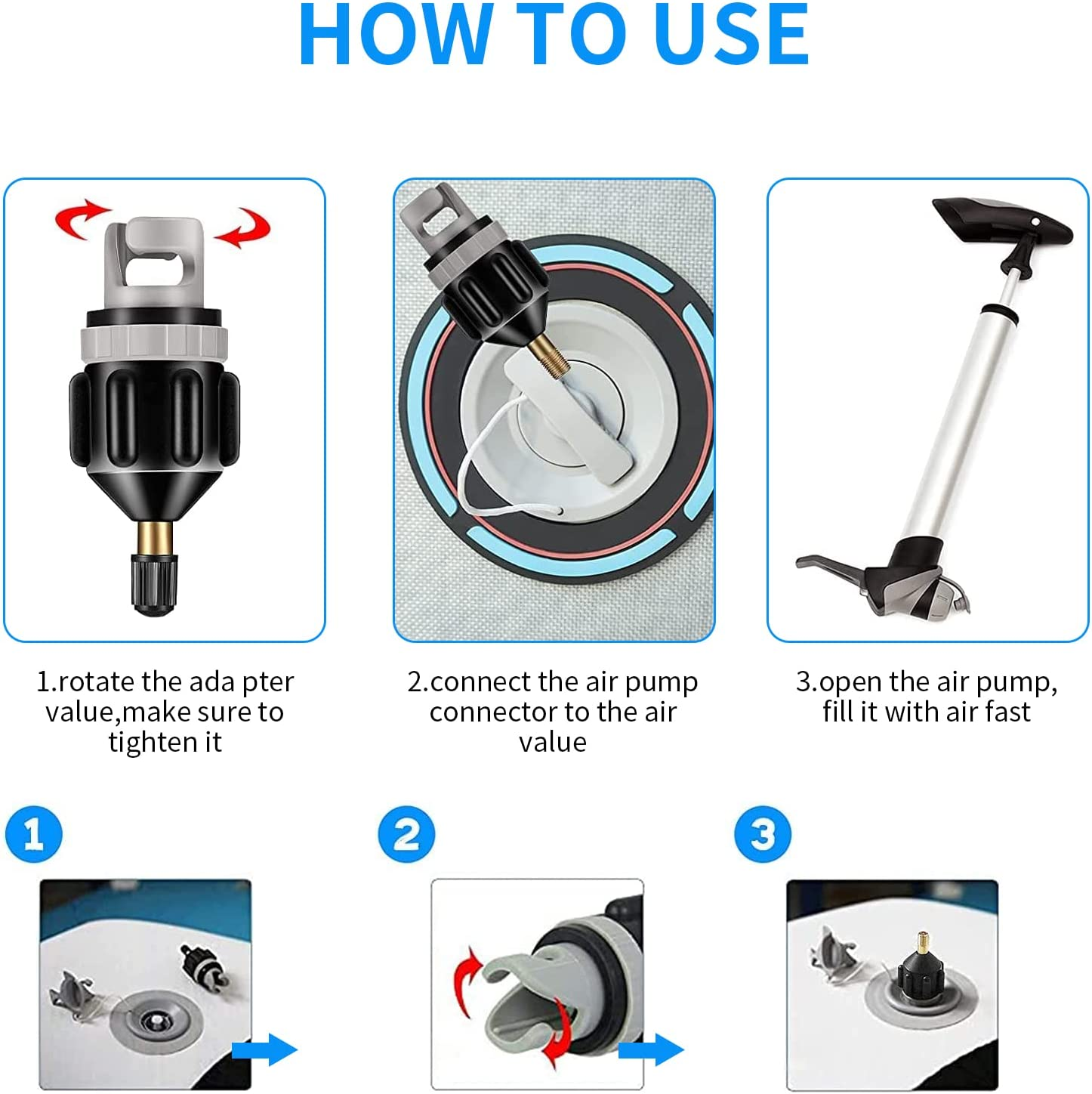 HOW TO USE

1.rotate the ada pter value,make sure to tighten it

2.connect the air pump connector to the air value

3.open the air pump, fill it with air fast

1

2

3