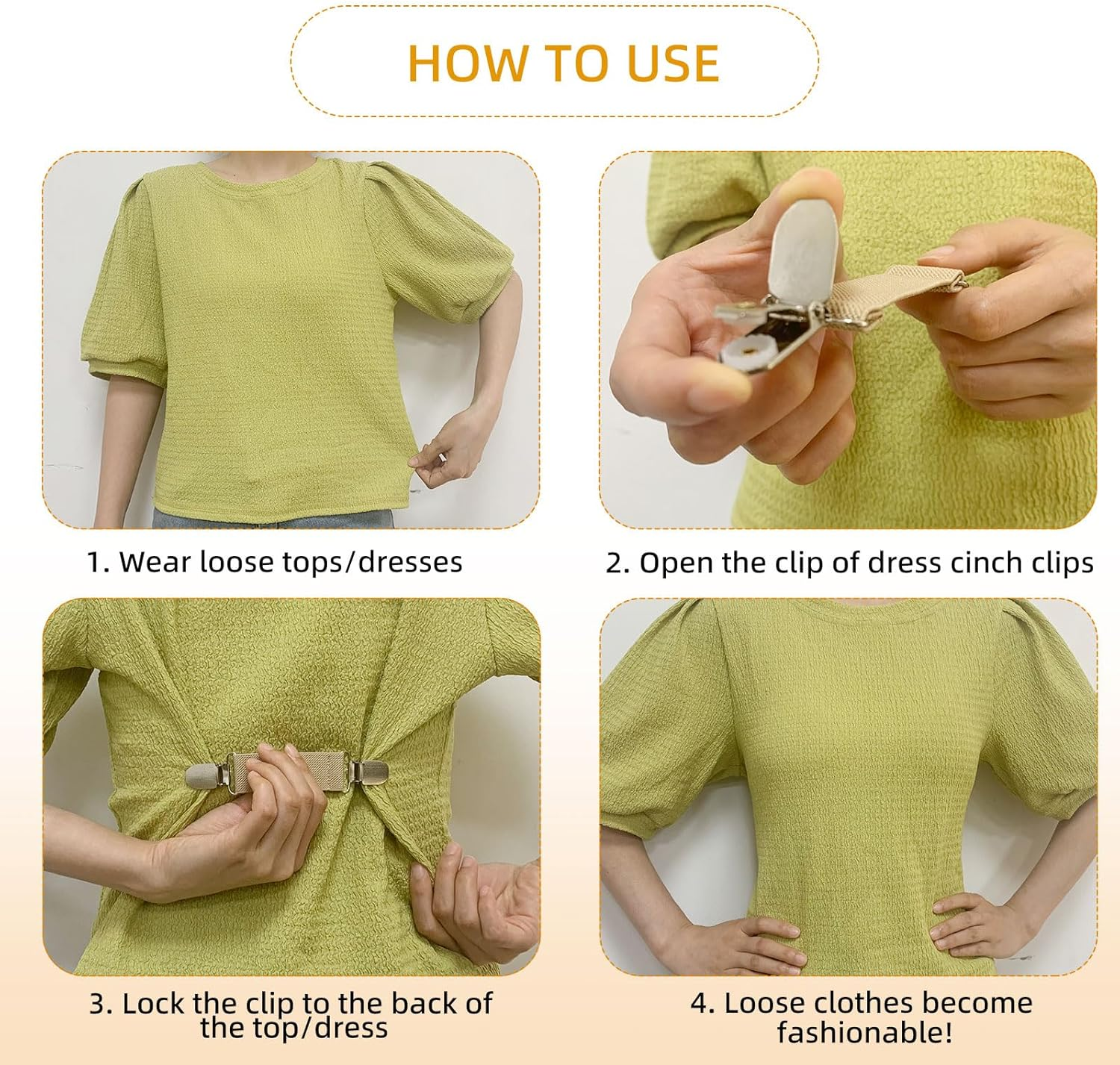 HOW TO USE

1. Wear loose tops/dresses

2. Open the clip of dress cinch clips

3. Lock the clip to the back of the top/dress

4. Loose clothes become fashionable!