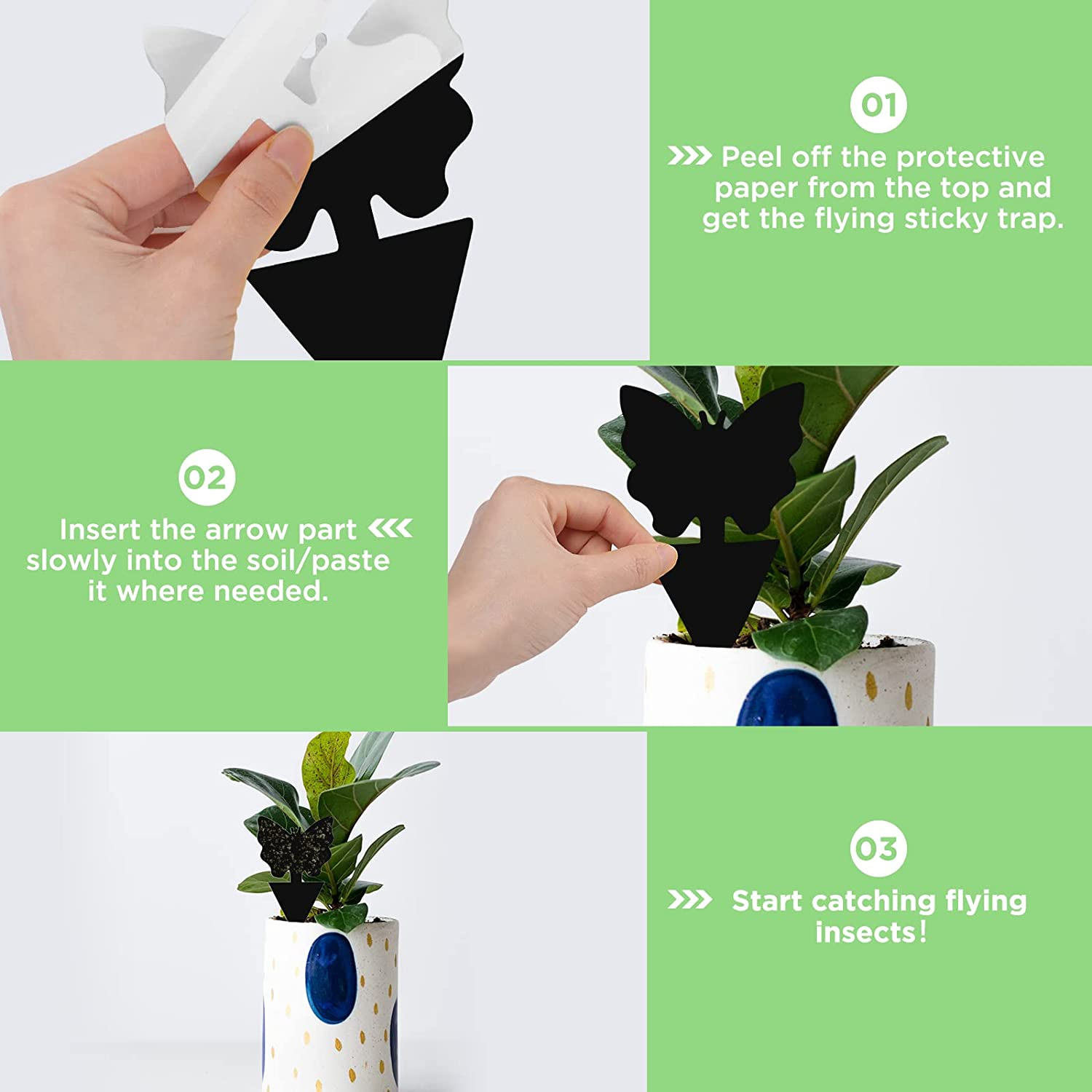 01

Peel off the protective paper from the top and get the flying sticky trap.

02

Insert the arrow part slowly into the soil/paste it where needed.

03

Start catching flying insects!