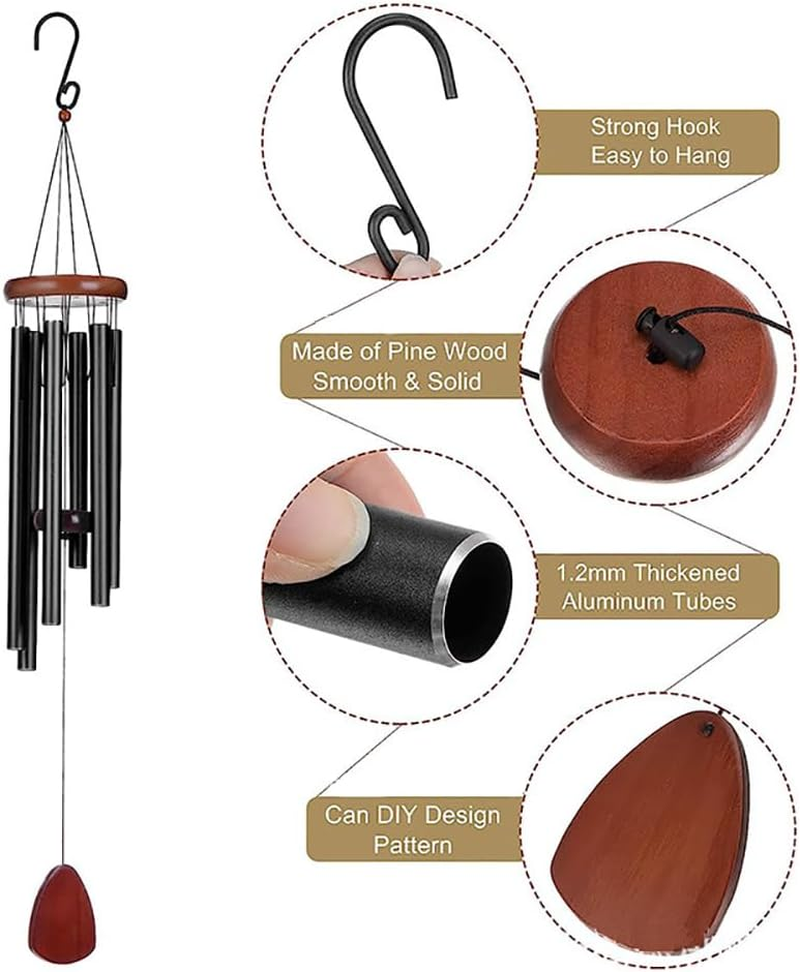 Strong Hook
Easy to Hang

Made of Pine Wood
Smooth & Solid

1.2mm Thickened
Aluminum Tubes

Can DIY Design
Pattern