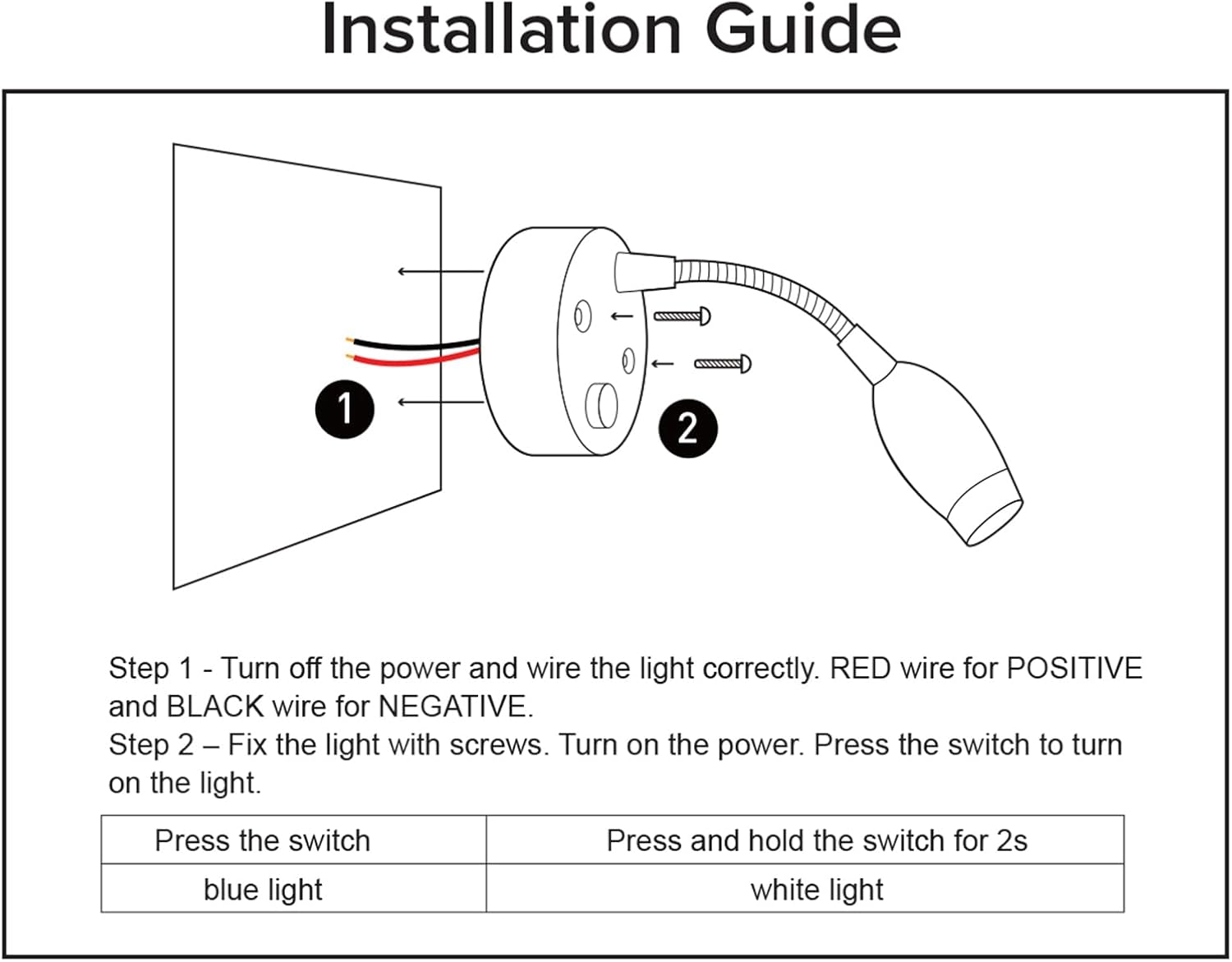 Installation Guide

1

2

Step 1 - Turn off the power and wire the light correctly. RED wire for POSITIVE and BLACK wire for NEGATIVE.
Step 2 – Fix the light with screws. Turn on the power. Press the switch to turn on the light.

| Press the switch | Press and hold the switch for 2s |
|---|---|
| blue light | white light |