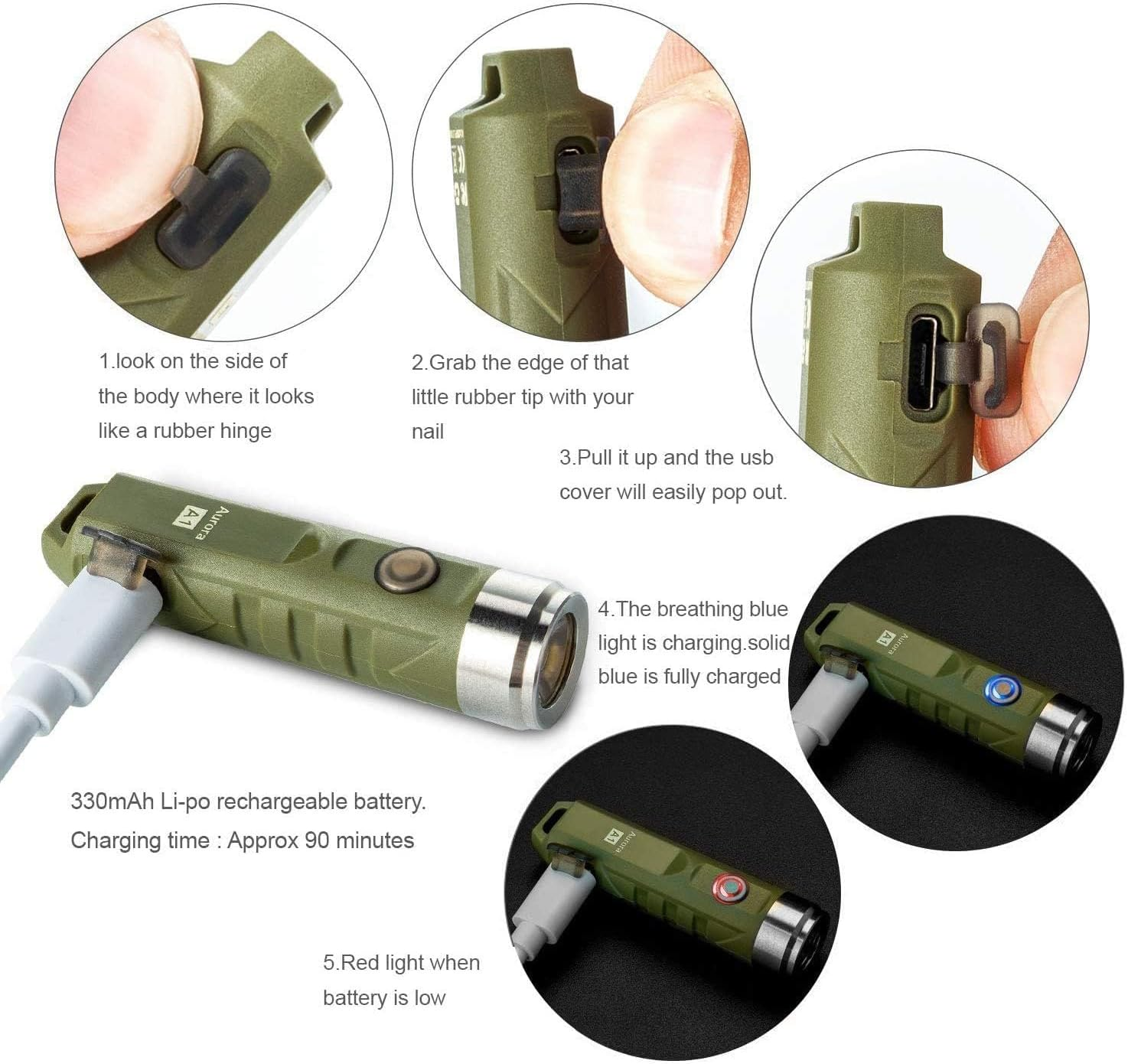 1.look on the side of the body where it looks like a rubber hinge

2.Grab the edge of that little rubber tip with your nail

3.Pull it up and the usb cover will easily pop out.

A1 Aurora

4.The breathing blue light is charging.solid blue is fully charged

A1 Aurora

330mAh Li-po rechargeable battery.
Charging time : Approx 90 minutes

A1 Aurora

5.Red light when battery is low