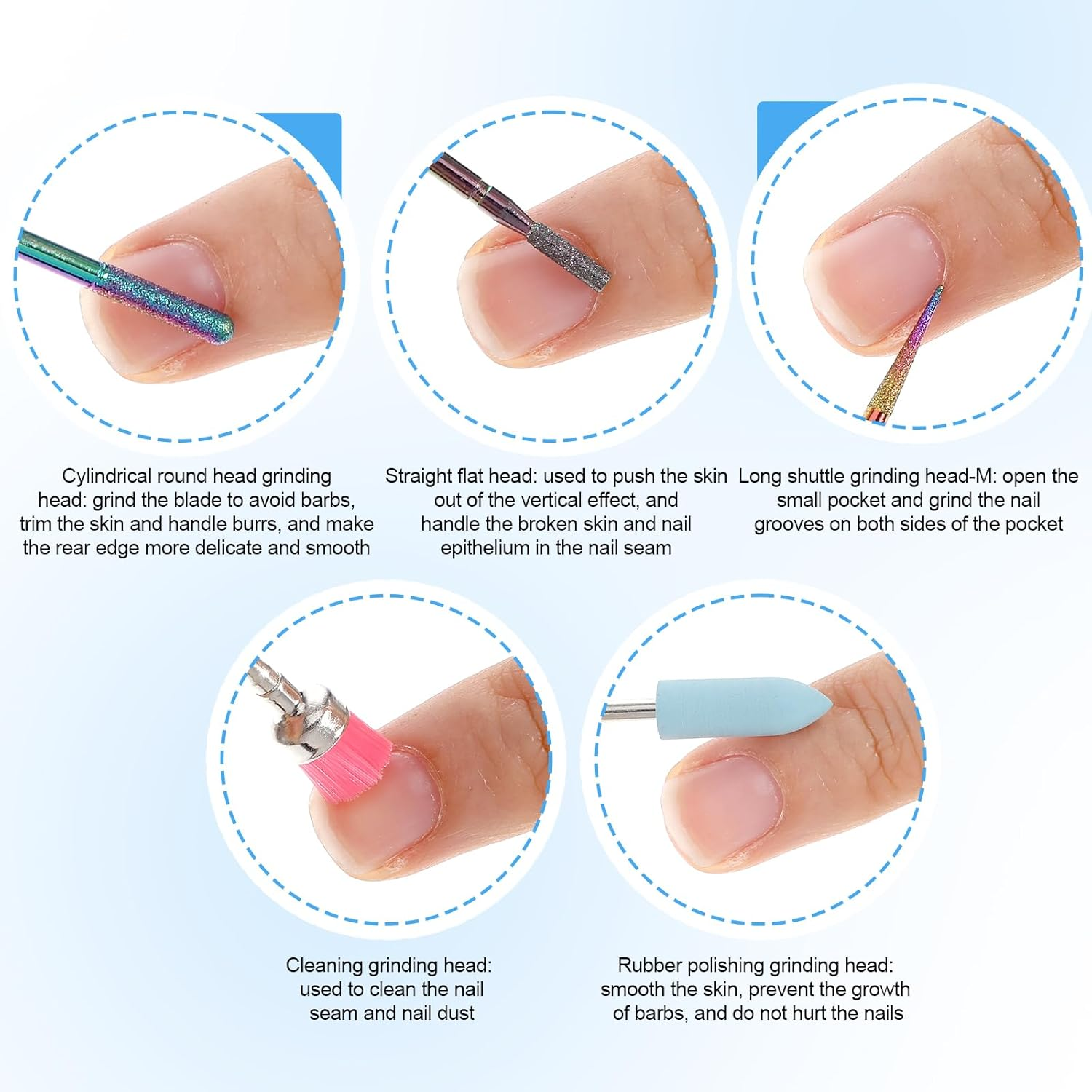 Cylindrical round head grinding head: grind the blade to avoid barbs, trim the skin and handle burrs, and make the rear edge more delicate and smooth

Straight flat head: used to push the skin out of the vertical effect, and handle the broken skin and nail epithelium in the nail seam

Long shuttle grinding head-M: open the small pocket and grind the nail grooves on both sides of the pocket

Cleaning grinding head: used to clean the nail seam and nail dust

Rubber polishing grinding head: smooth the skin, prevent the growth of barbs, and do not hurt the nails