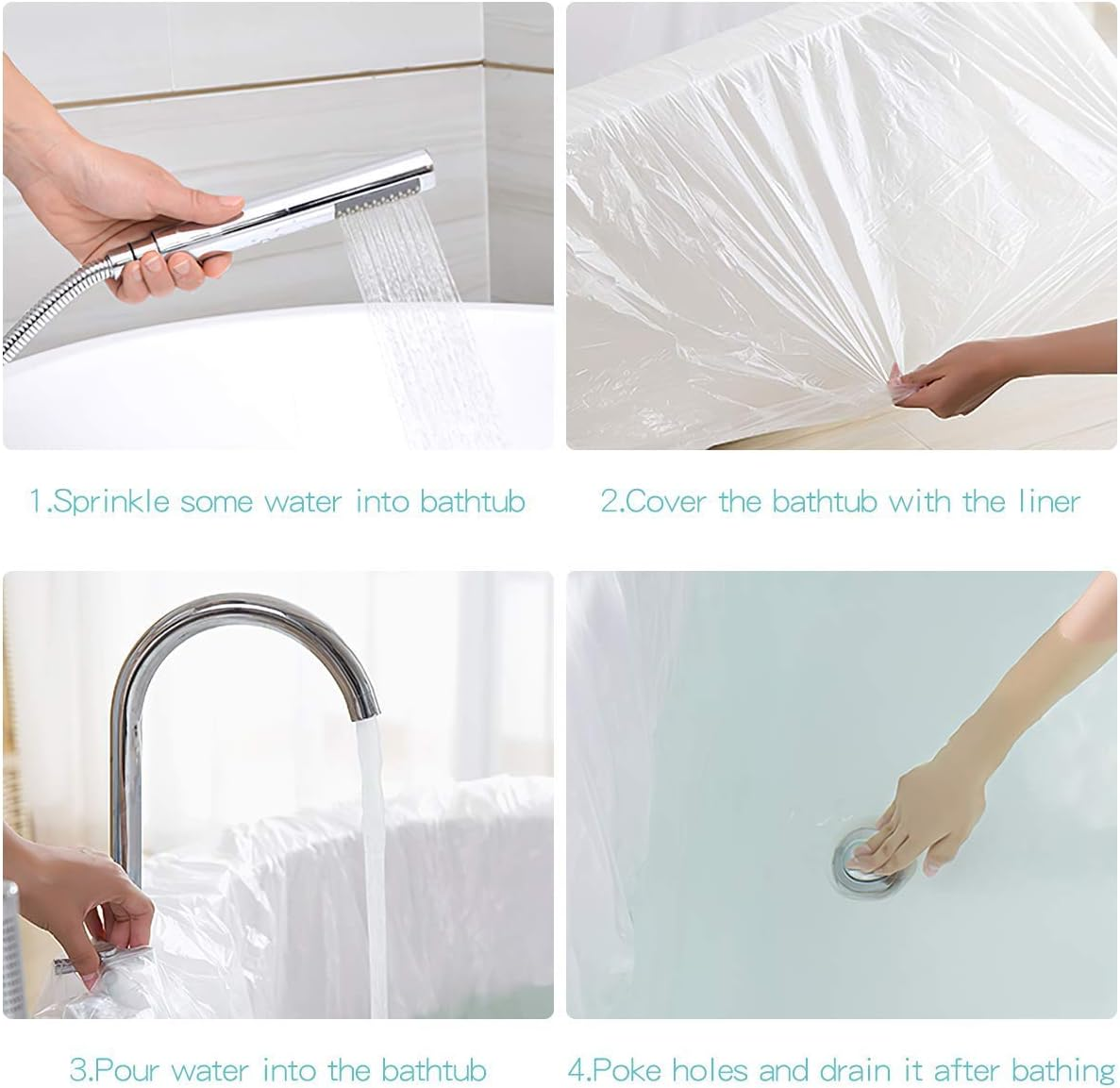 1.Sprinkle some water into bathtub

2.Cover the bathtub with the liner

3.Pour water into the bathtub

4.Poke holes and drain it after bathing