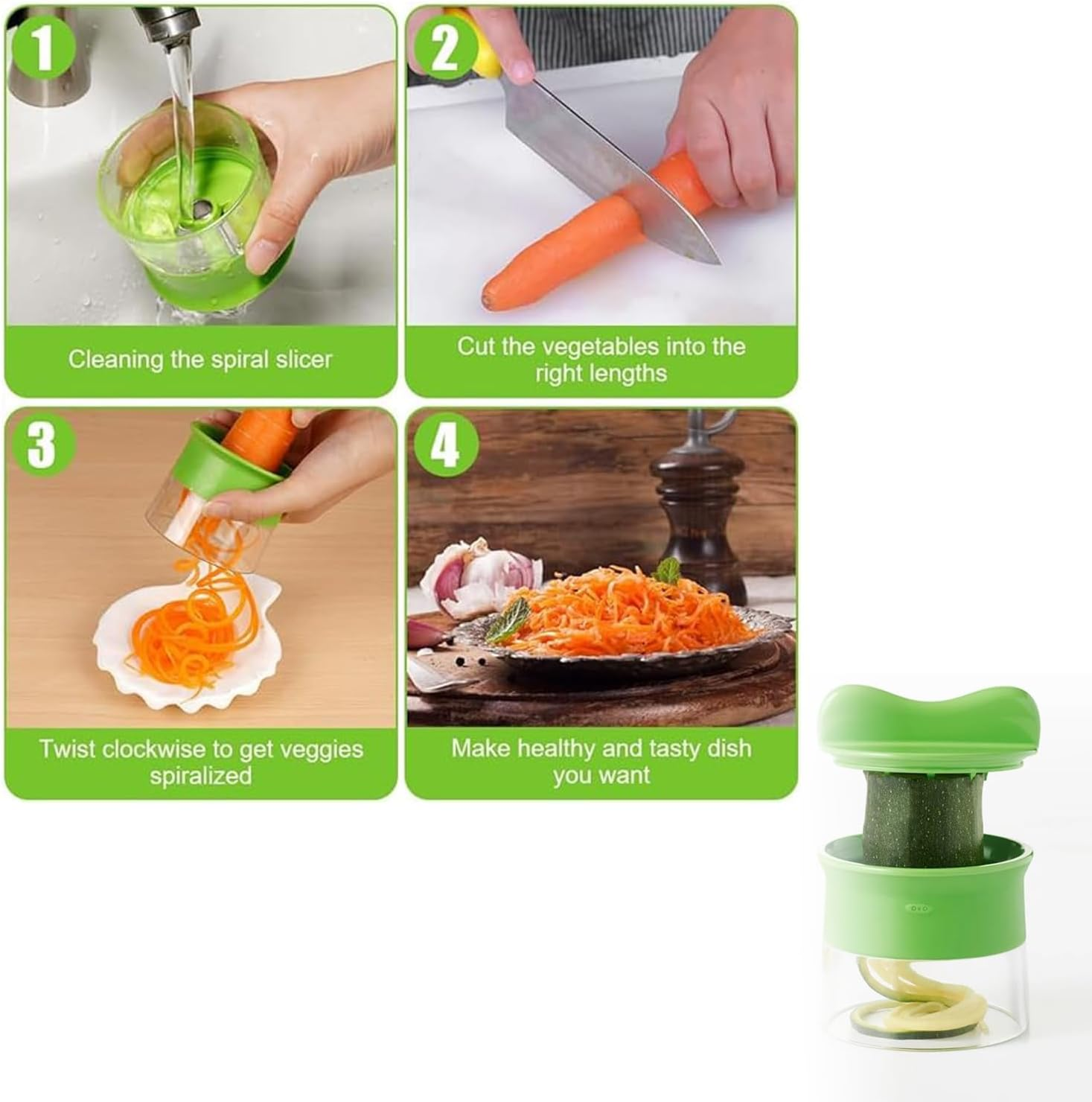 1

Cleaning the spiral slicer

2

Cut the vegetables into the right lengths

3

Twist clockwise to get veggies spiralized

4

Make healthy and tasty dish you want

OXO