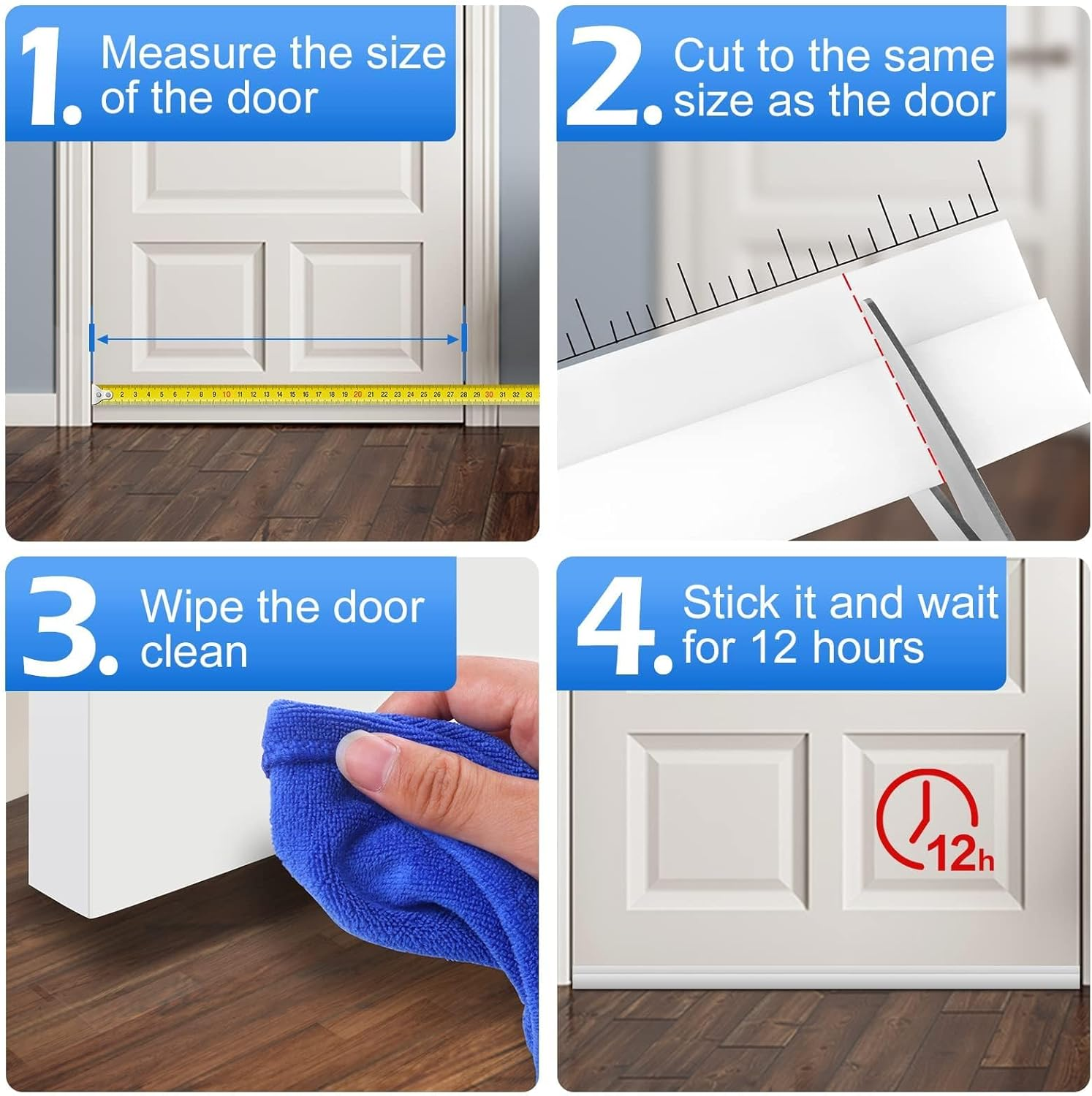 1. Measure the size of the door

2 3 4 5 6 7 8 9 10 11 12 13 14 15 16 17 18 19 20 21 22 23 24 25 26 27 28 29 30 31 32 33

2. Cut to the same size as the door

3. Wipe the door clean

4. Stick it and wait for 12 hours

12h