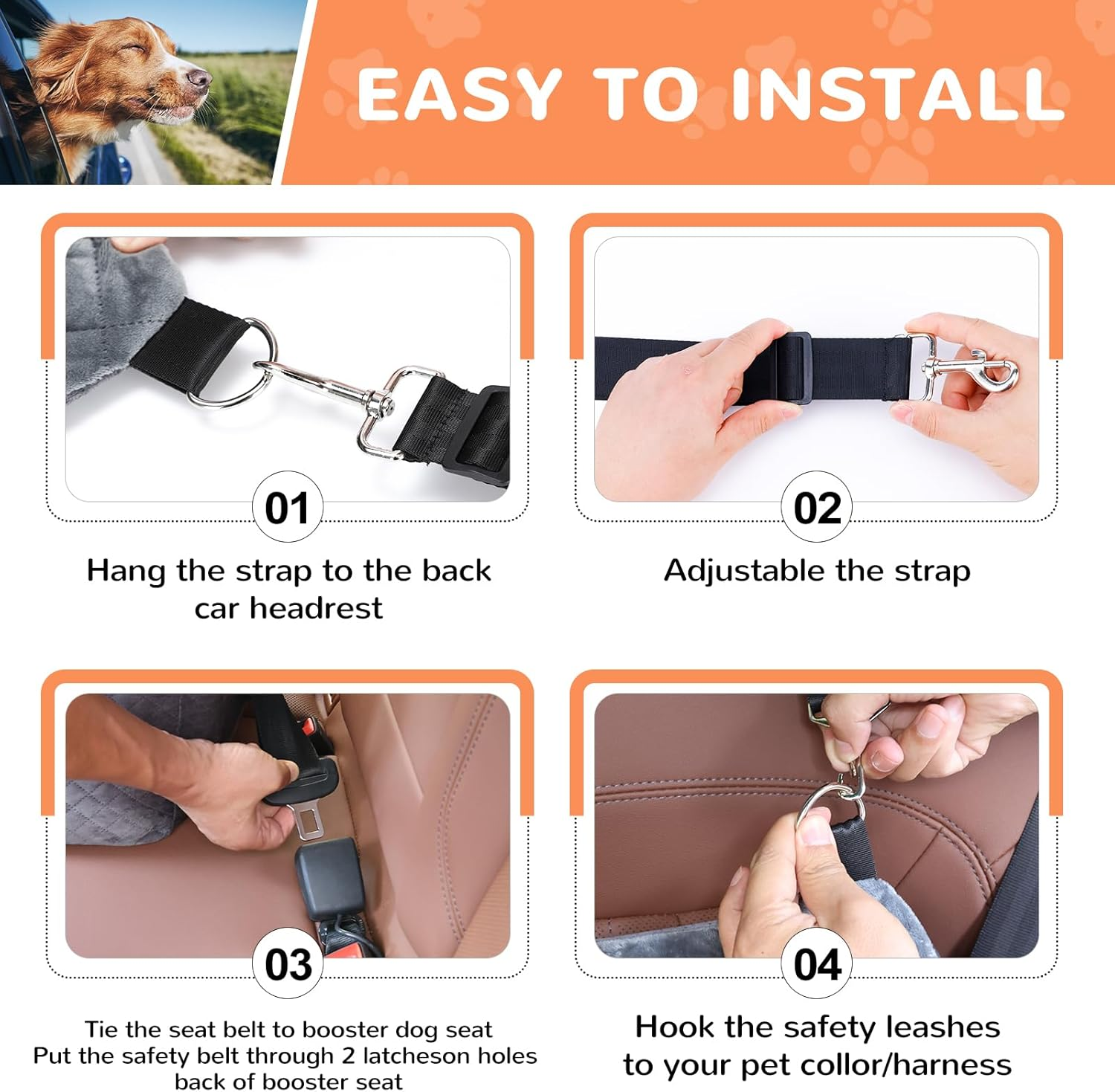 EASY TO INSTALL

01

Hang the strap to the back car headrest

02

Adjustable the strap

03

Tie the seat belt to booster dog seat
Put the safety belt through 2 latcheson holes back of booster seat

04

Hook the safety leashes to your pet collor/harness