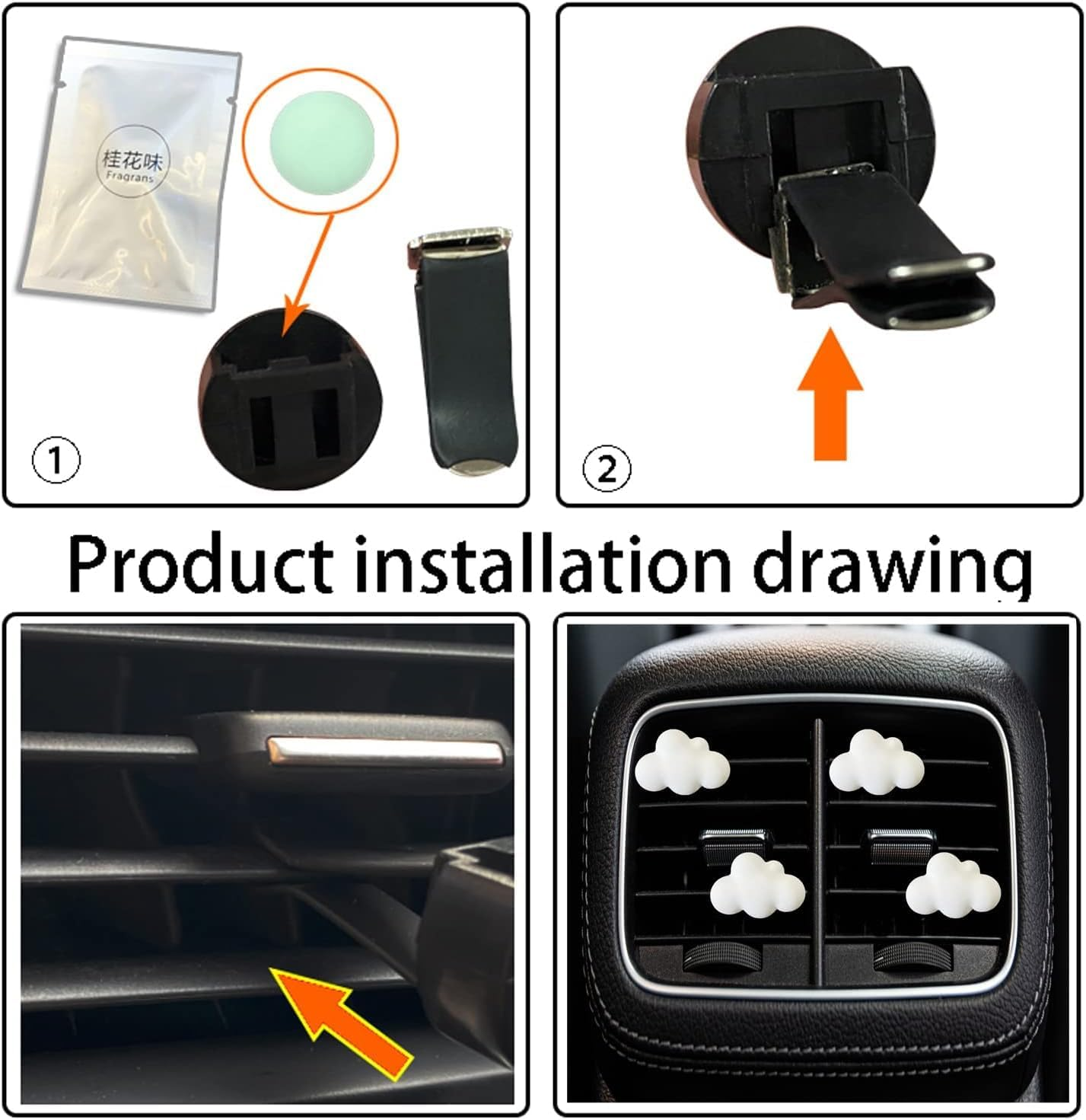 桂花味
Fragrans

①

②

Product installation drawing