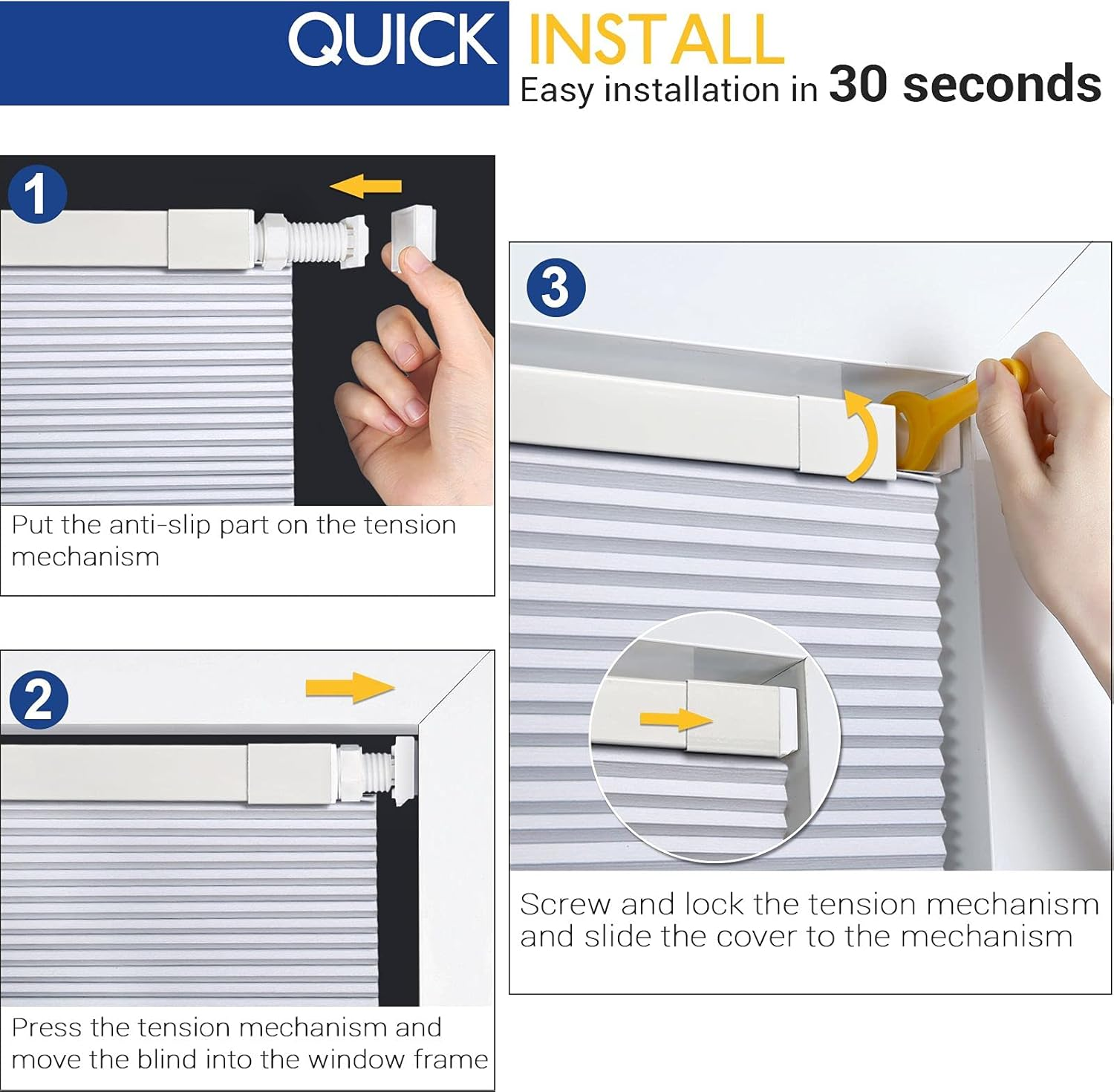 QUICK INSTALL
Easy installation in 30 seconds

1

Put the anti-slip part on the tension mechanism

2

Press the tension mechanism and move the blind into the window frame

3

Screw and lock the tension mechanism and slide the cover to the mechanism