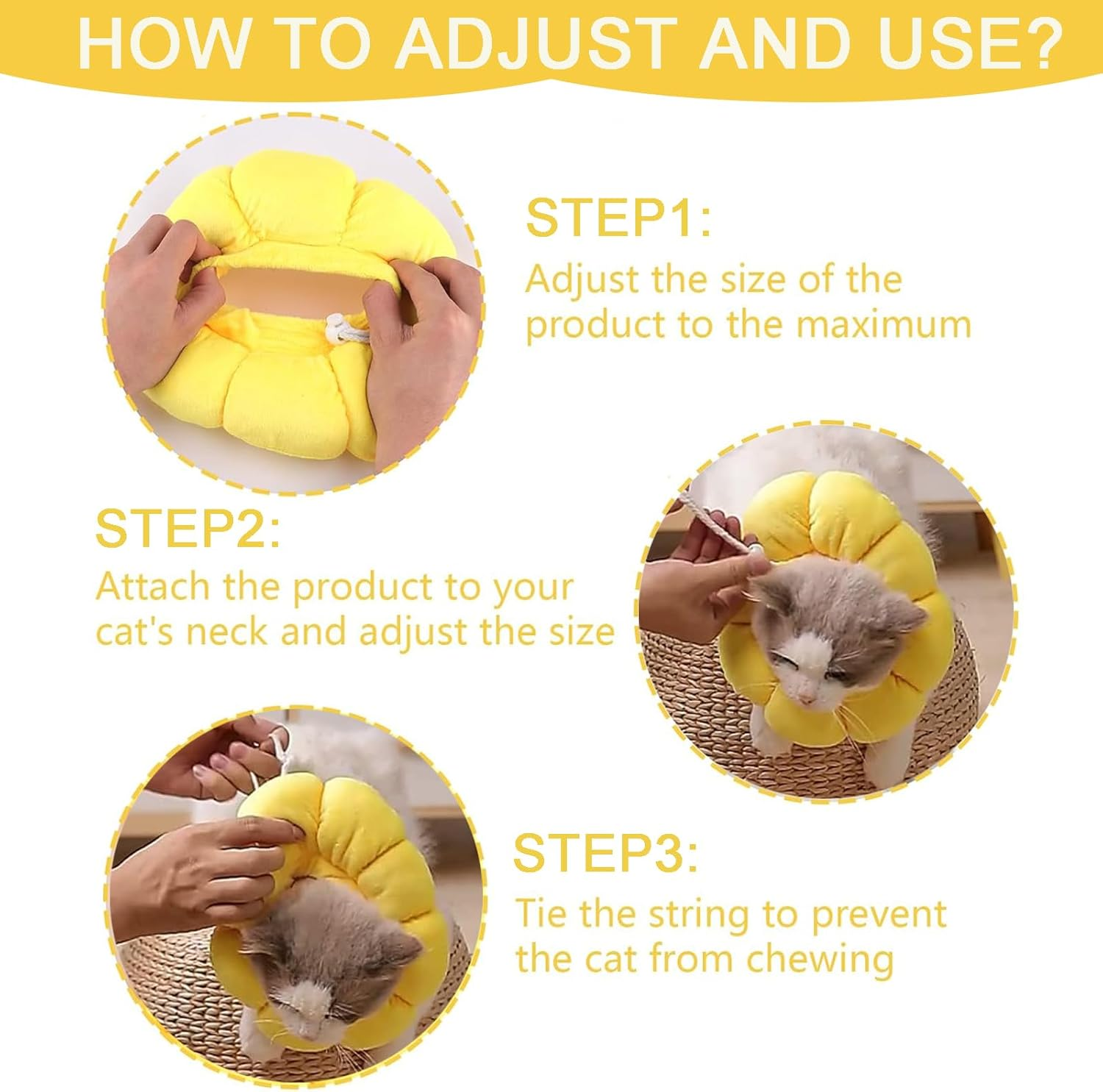 HOW TO ADJUST AND USE?

STEP1:
Adjust the size of the product to the maximum

STEP2:
Attach the product to your cat's neck and adjust the size

STEP3:
Tie the string to prevent the cat from chewing