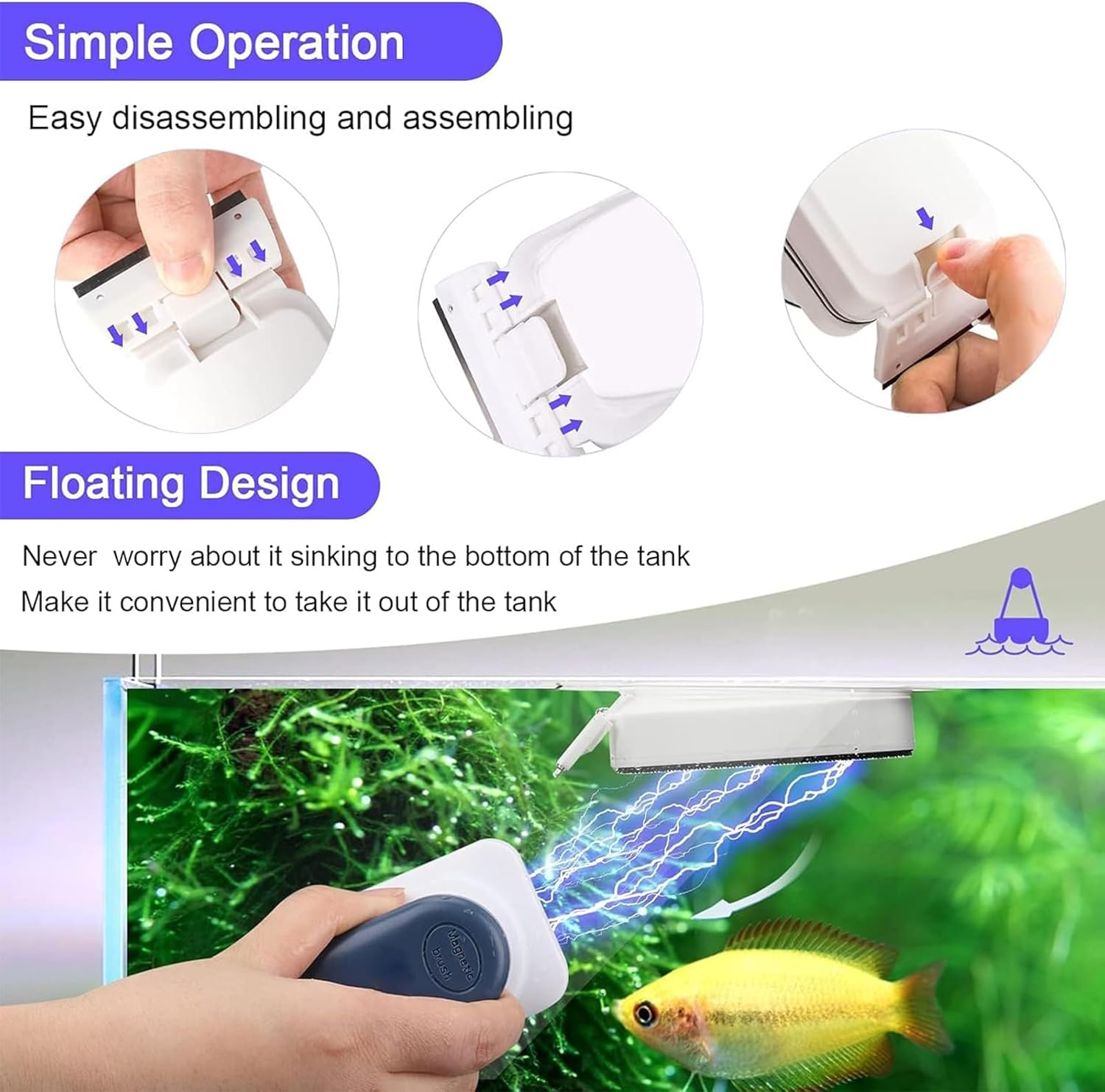 Simple Operation

Easy disassembling and assembling

Floating Design

Never  worry about it sinking to the bottom of the tank

Make it convenient to take it out of the tank

Magnetic brush