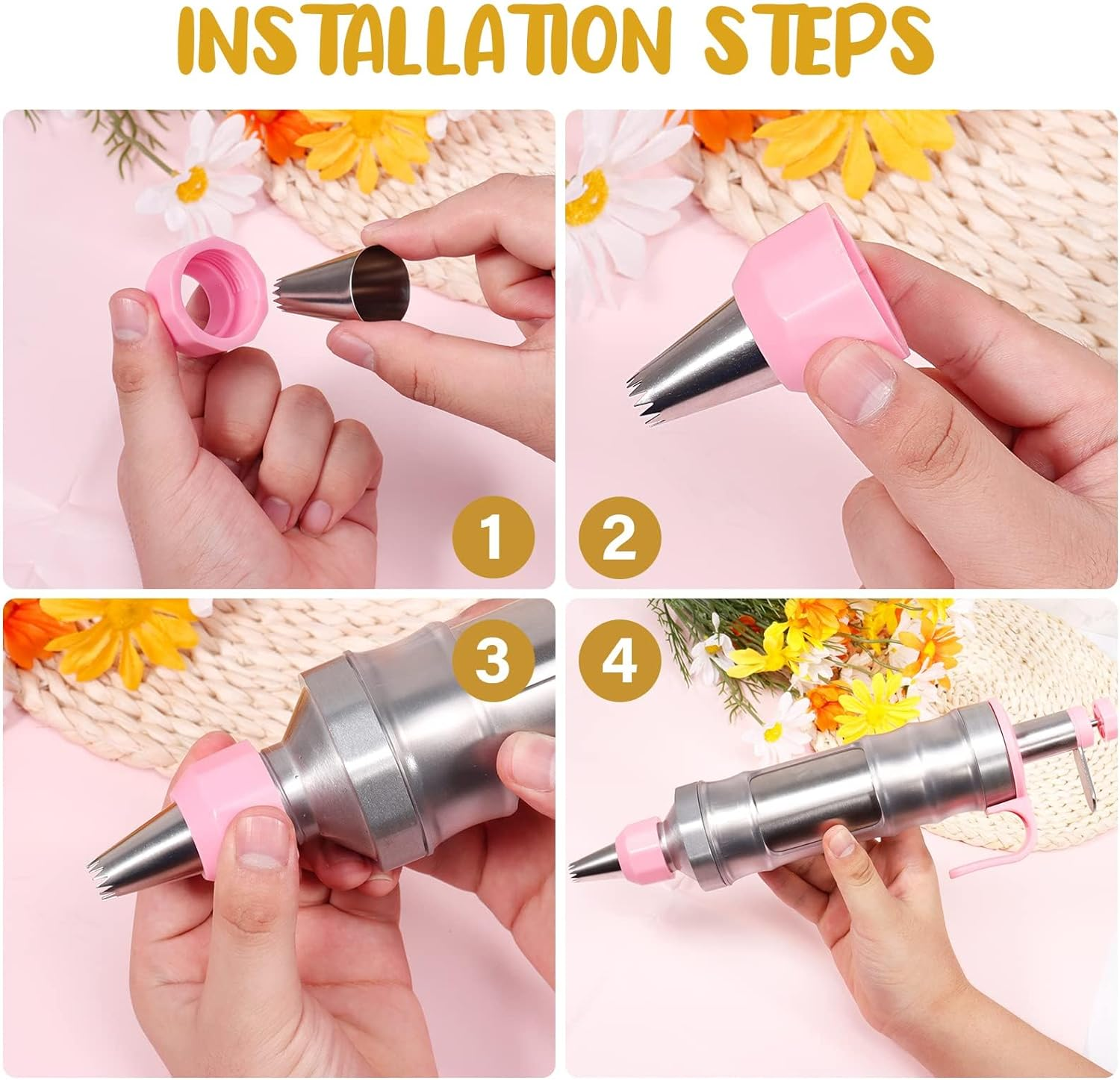 INSTALLATION STEPS

1

2

3

4