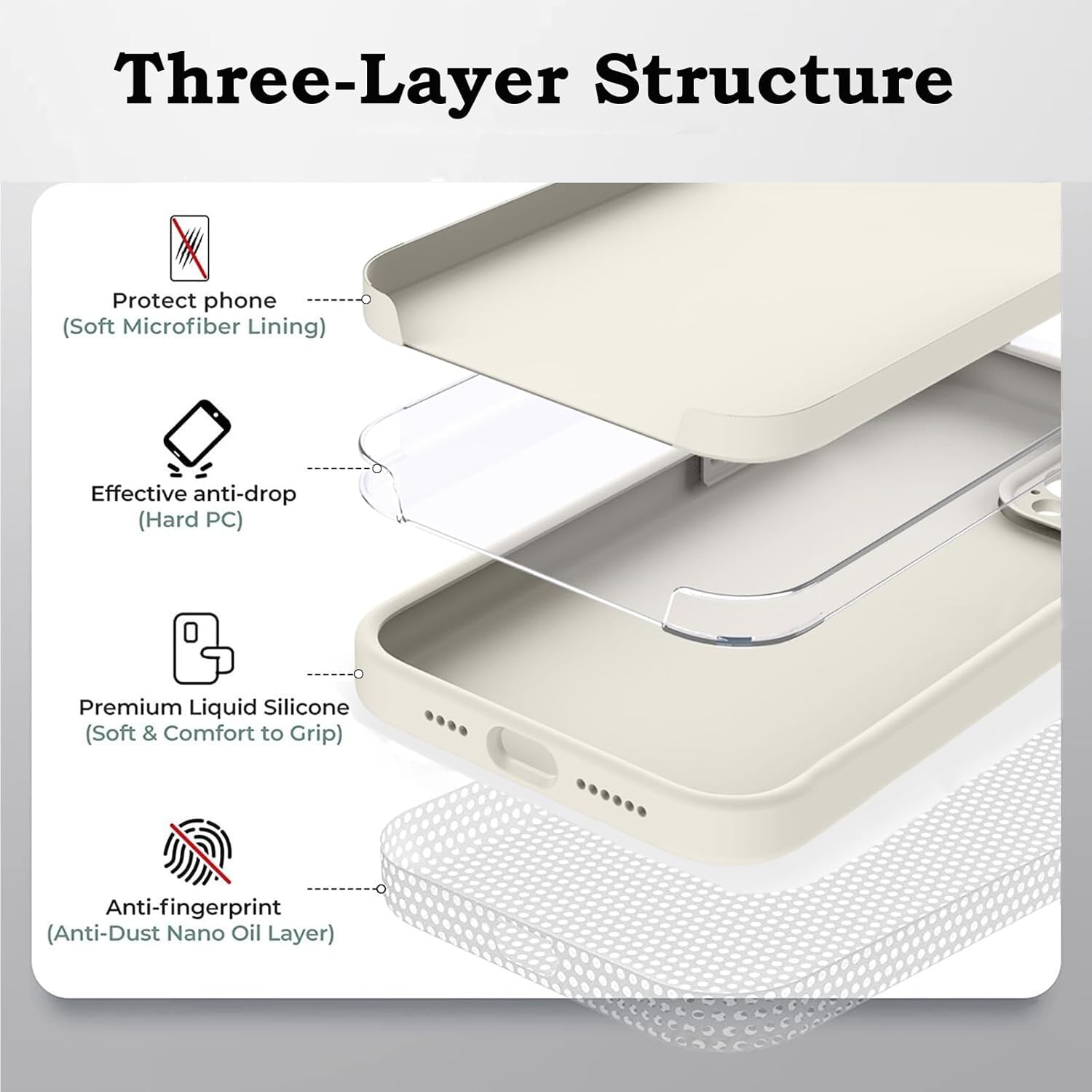 Three-Layer Structure

Protect phone
(Soft Microfiber Lining)

Effective anti-drop
(Hard PC)

Premium Liquid Silicone
(Soft & Comfort to Grip)

Anti-fingerprint
(Anti-Dust Nano Oil Layer)