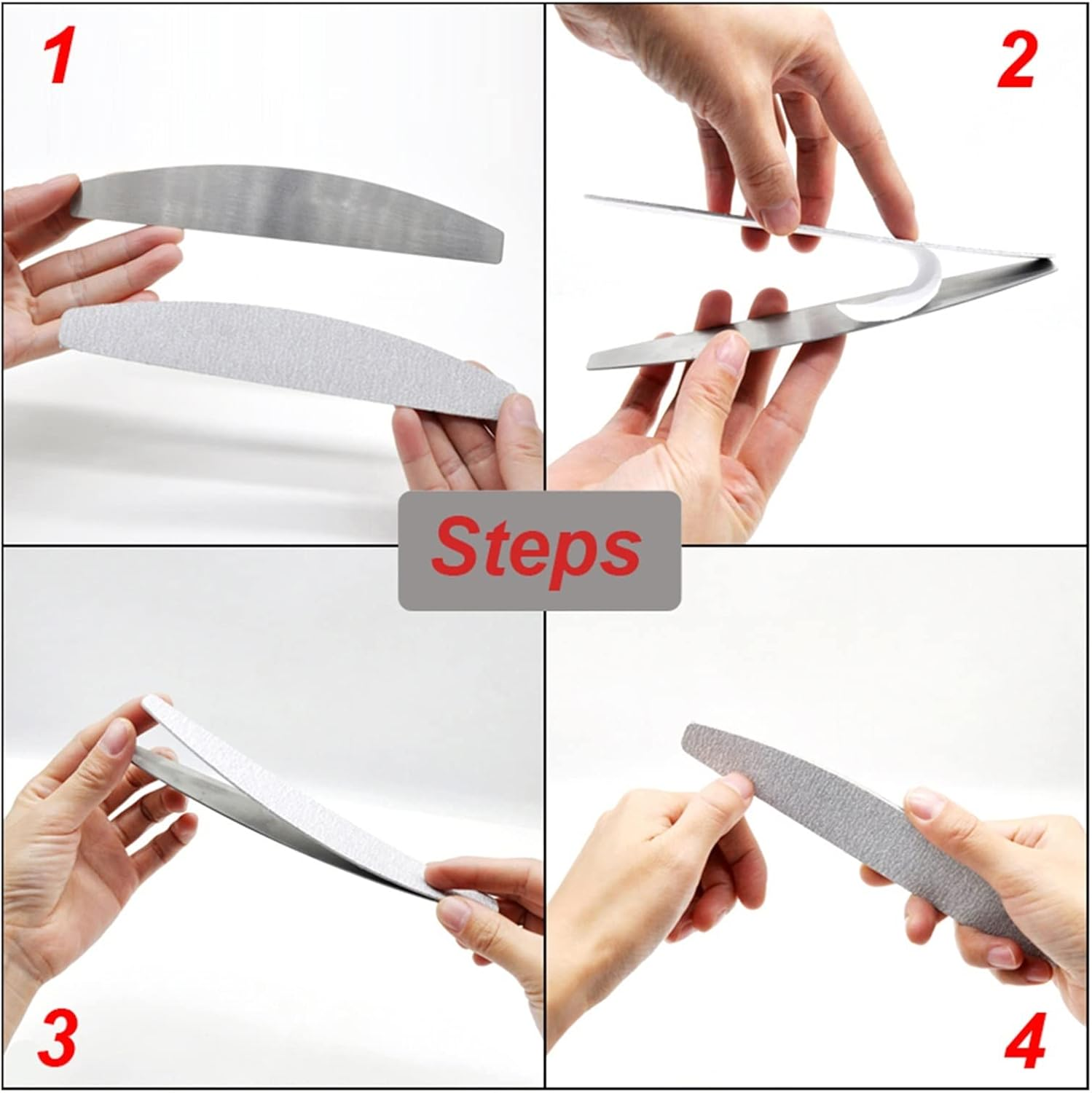 1

2

Steps

3

4