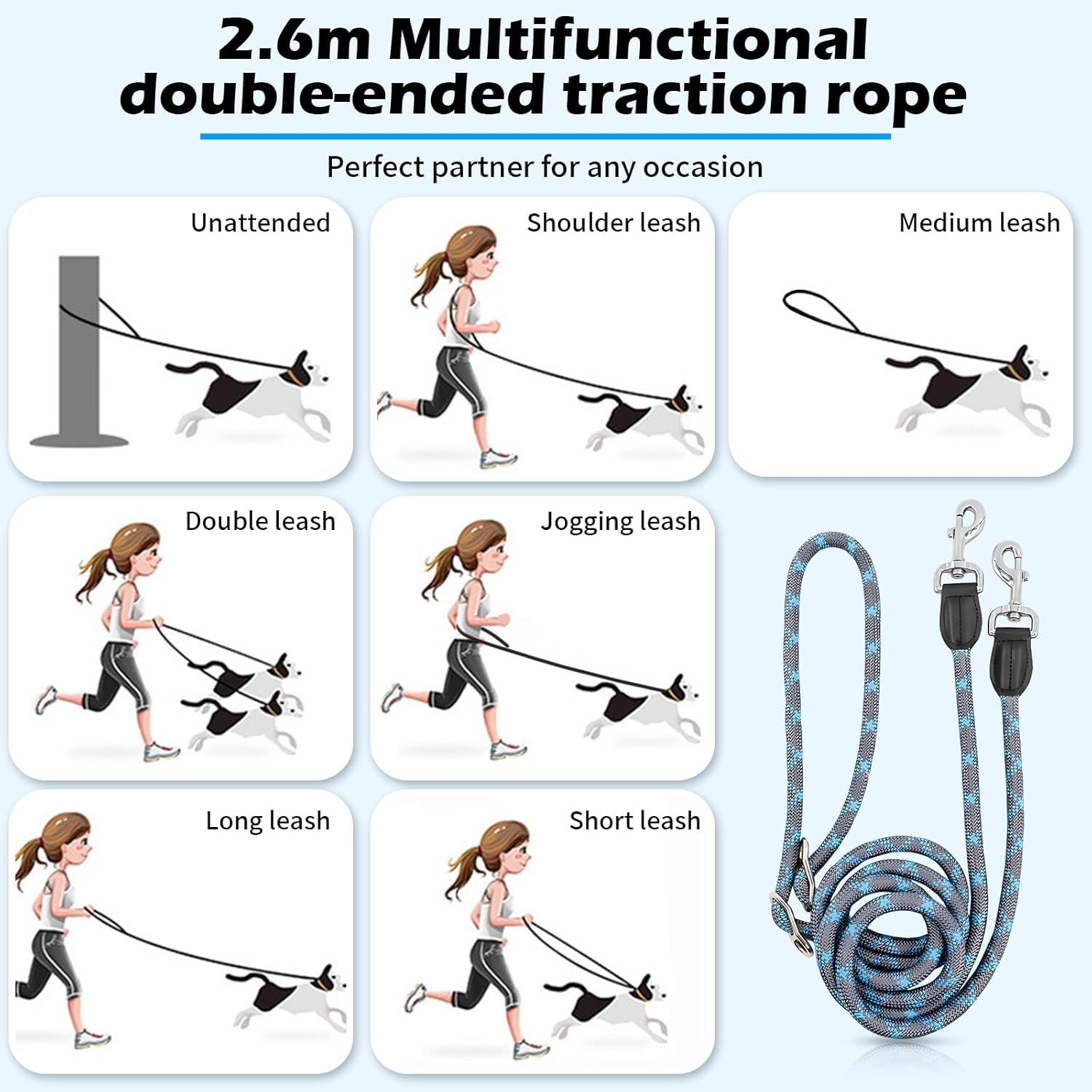 2.6m Multifunctional double-ended traction rope

Perfect partner for any occasion

Unattended

Shoulder leash

Medium leash

Double leash

Jogging leash

Long leash

Short leash